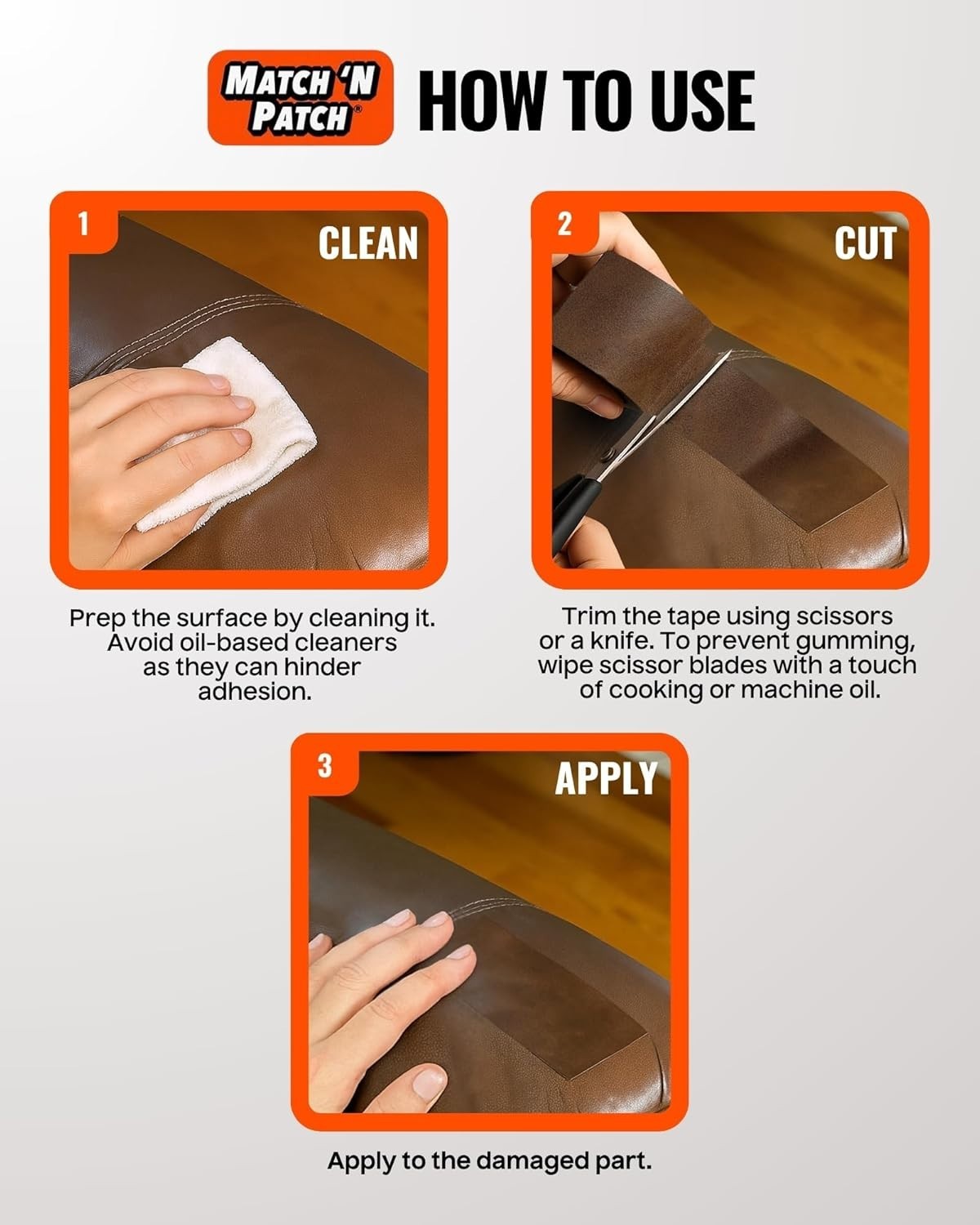 MATCH 'N PATCH® HOW TO USE

1 CLEAN

Prep the surface by cleaning it. Avoid oil-based cleaners as they can hinder adhesion.

2 CUT

Trim the tape using scissors or a knife. To prevent gumming, wipe scissor blades with a touch of cooking or machine oil.

3 APPLY

Apply to the damaged part.