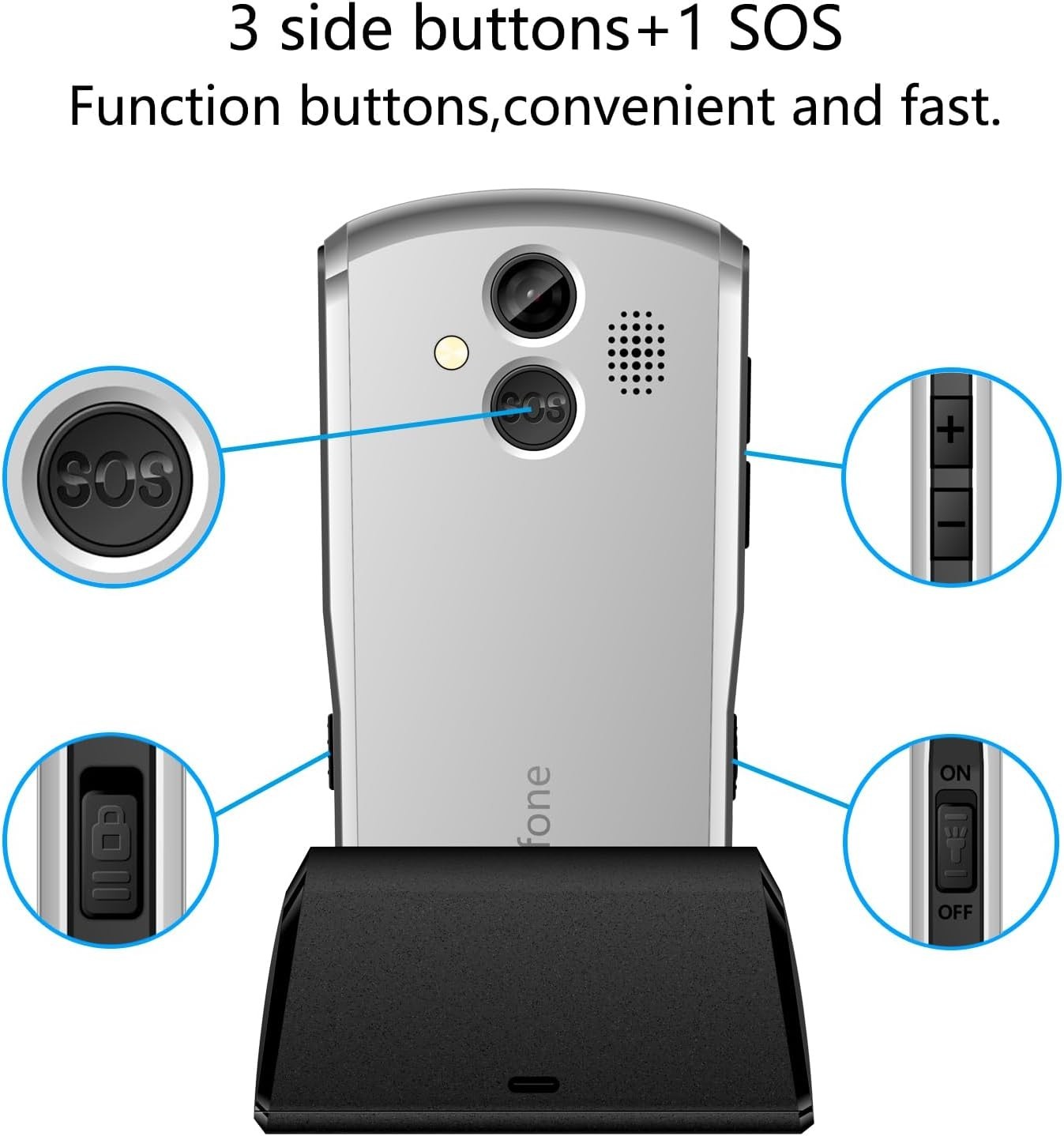 3 side buttons+1 SOS
Function buttons,convenient and fast.

SOS

SOS

+
−

fone

ON
OFF