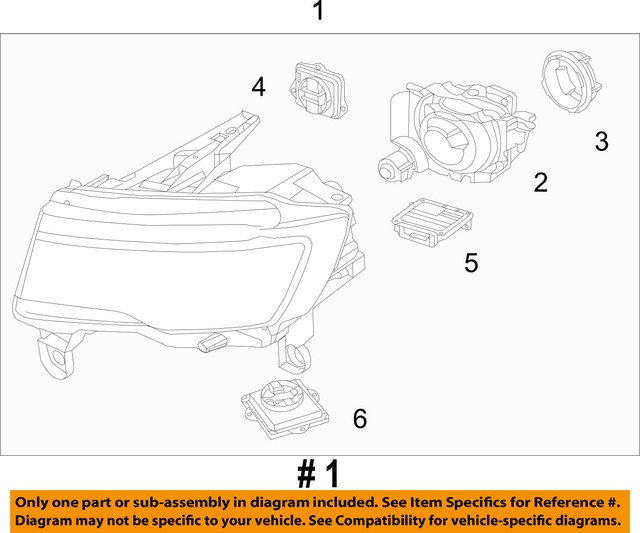 1

4

3

2

5

6

# 1

Only one part or sub-assembly in diagram included. See Item Specifics for Reference #. Diagram may not be specific to your vehicle. See Compatibility for vehicle-specific diagrams.