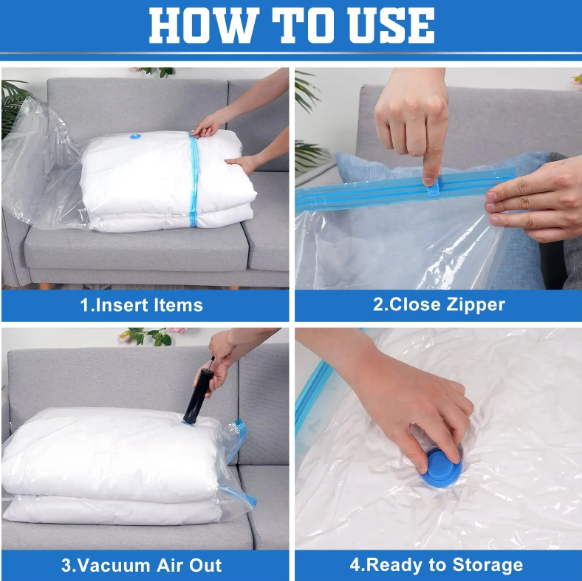 HOW TO USE

1.Insert Items

2.Close Zipper

3.Vacuum Air Out

4.Ready to Storage