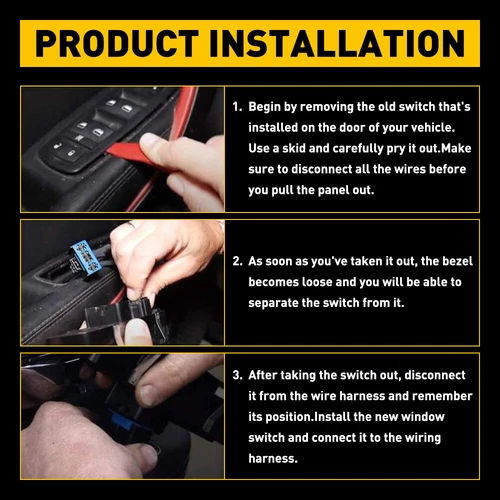 PRODUCT INSTALLATION

1. Begin by removing the old switch that's installed on the door of your vehicle. Use a skid and carefully pry it out.Make sure to disconnect all the wires before you pull the panel out.

2. As soon as you've taken it out, the bezel becomes loose and you will be able to separate the switch from it.

3. After taking the switch out, disconnect it from the wire harness and remember its position.Install the new window switch and connect it to the wiring harness.