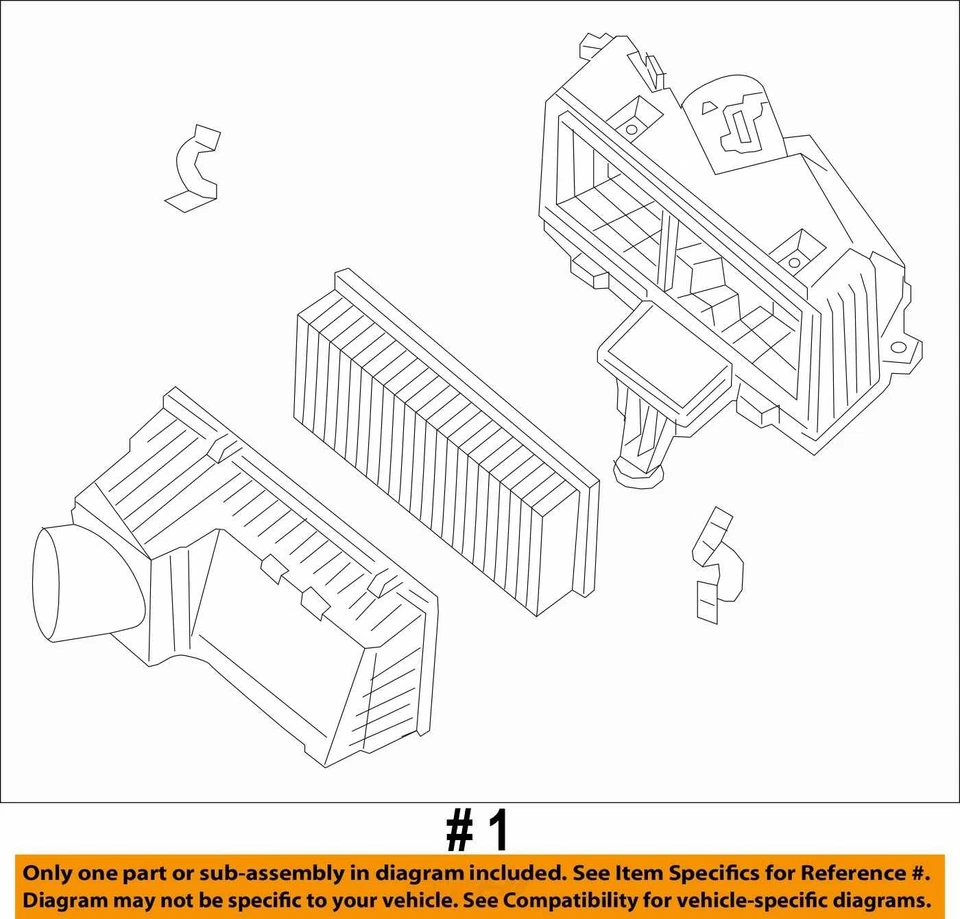 # 1

Only one part or sub-assembly in diagram included. See Item Specifics for Reference #. Diagram may not be specific to your vehicle. See Compatibility for vehicle-specific diagrams.