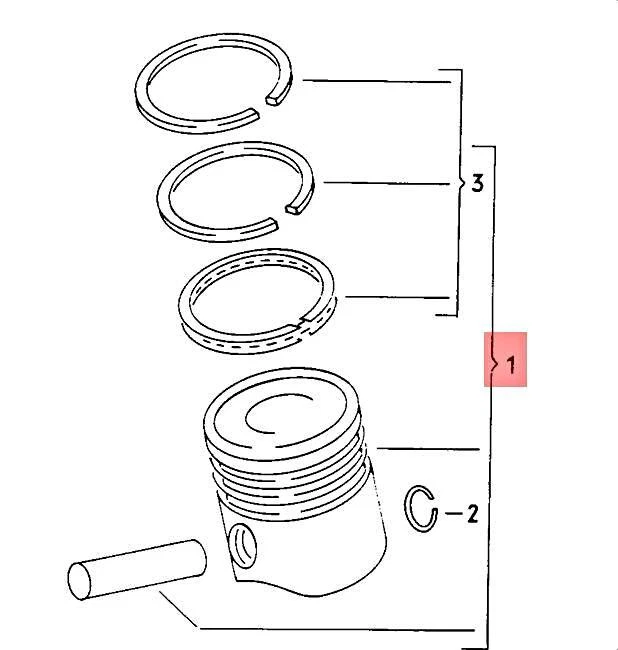 3
1
2