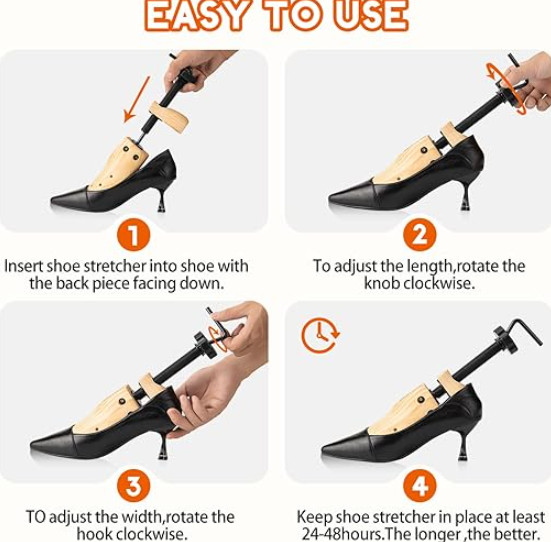 EASY TO USE

1

Insert shoe stretcher into shoe with the back piece facing down.

2

To adjust the length,rotate the knob clockwise.

3

TO adjust the width,rotate the hook clockwise.

4

Keep shoe stretcher in place at least 24-48hours.The longer ,the better.