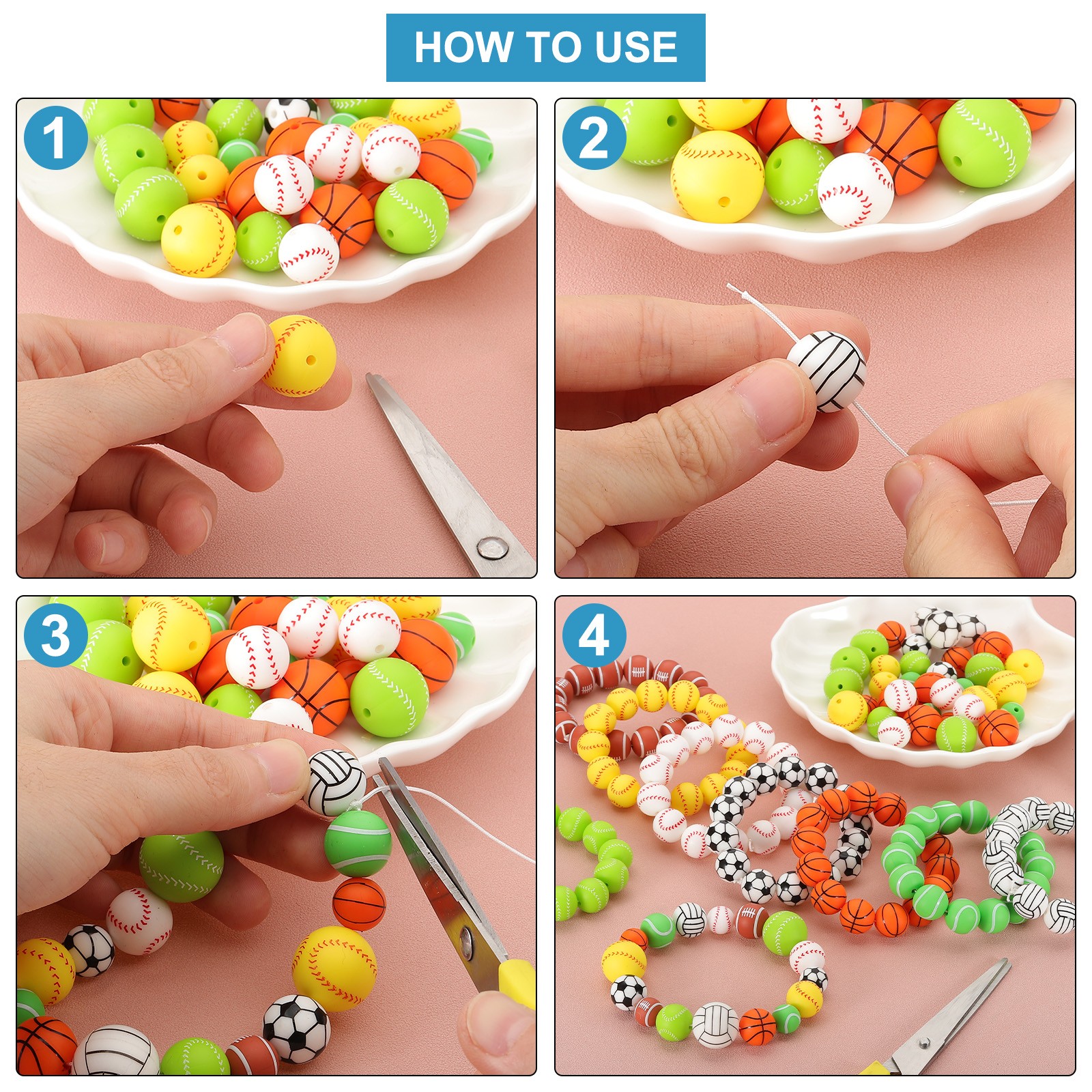 HOW TO USE

1

2

3

4