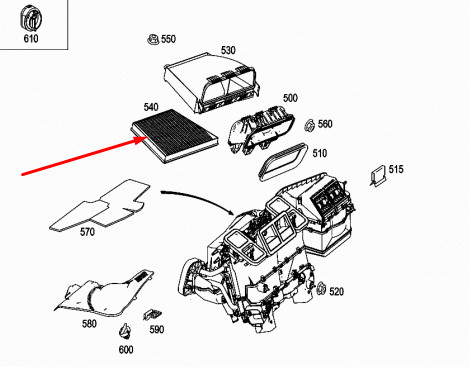 610

550

530

540

500

560

510

515

570

520

580

590

600