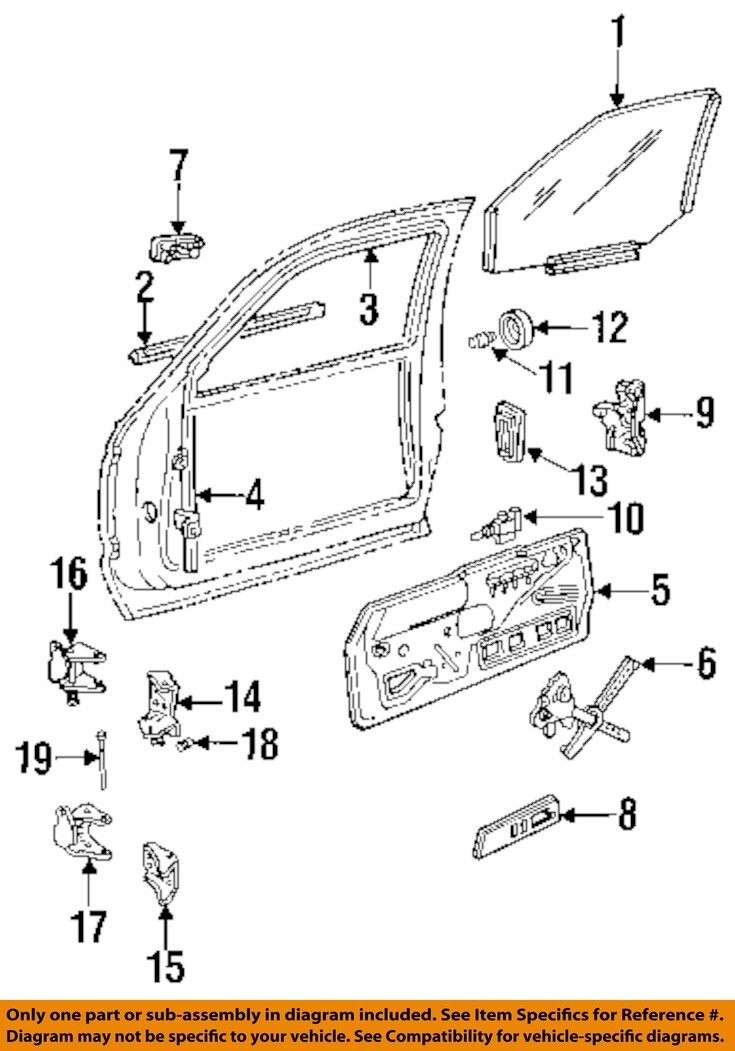 1
7
2
3
12
11
9
13
4
10
16
5
6
14
18
19
8
17
15

Only one part or sub-assembly in diagram included. See Item Specifics for Reference #. Diagram may not be specific to your vehicle. See Compatibility for vehicle-specific diagrams.