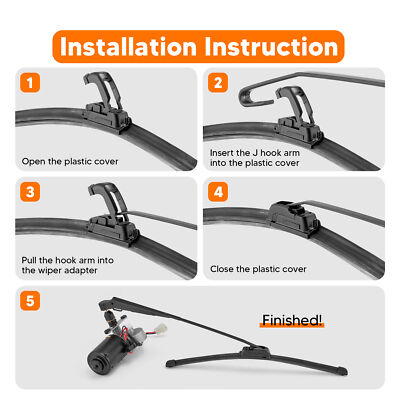 Installation Instruction

1

Open the plastic cover

2

Insert the J hook arm into the plastic cover

3

Pull the hook arm into the wiper adapter

4

Close the plastic cover

5

Finished!