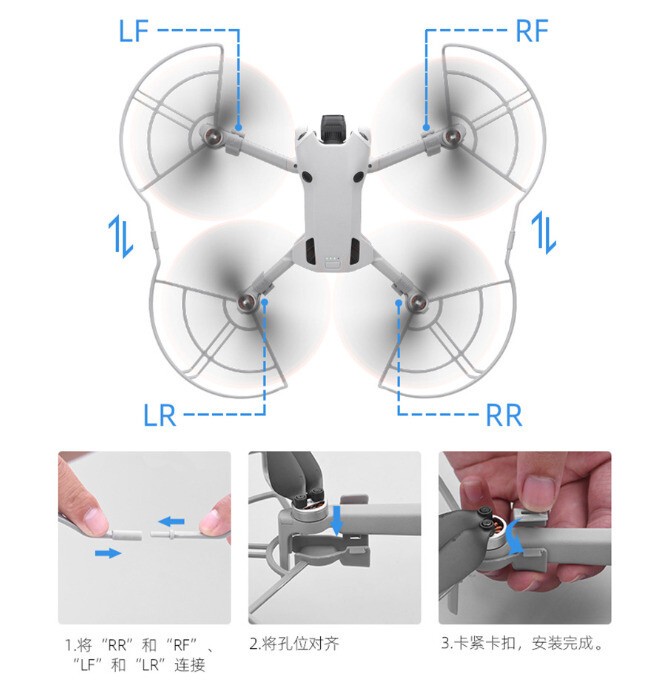 LF

RF

LR

RR

1.将“RR”和“RF”、“LF”和“LR”连接

2.将孔位对齐

3.卡紧卡扣，安装完成。