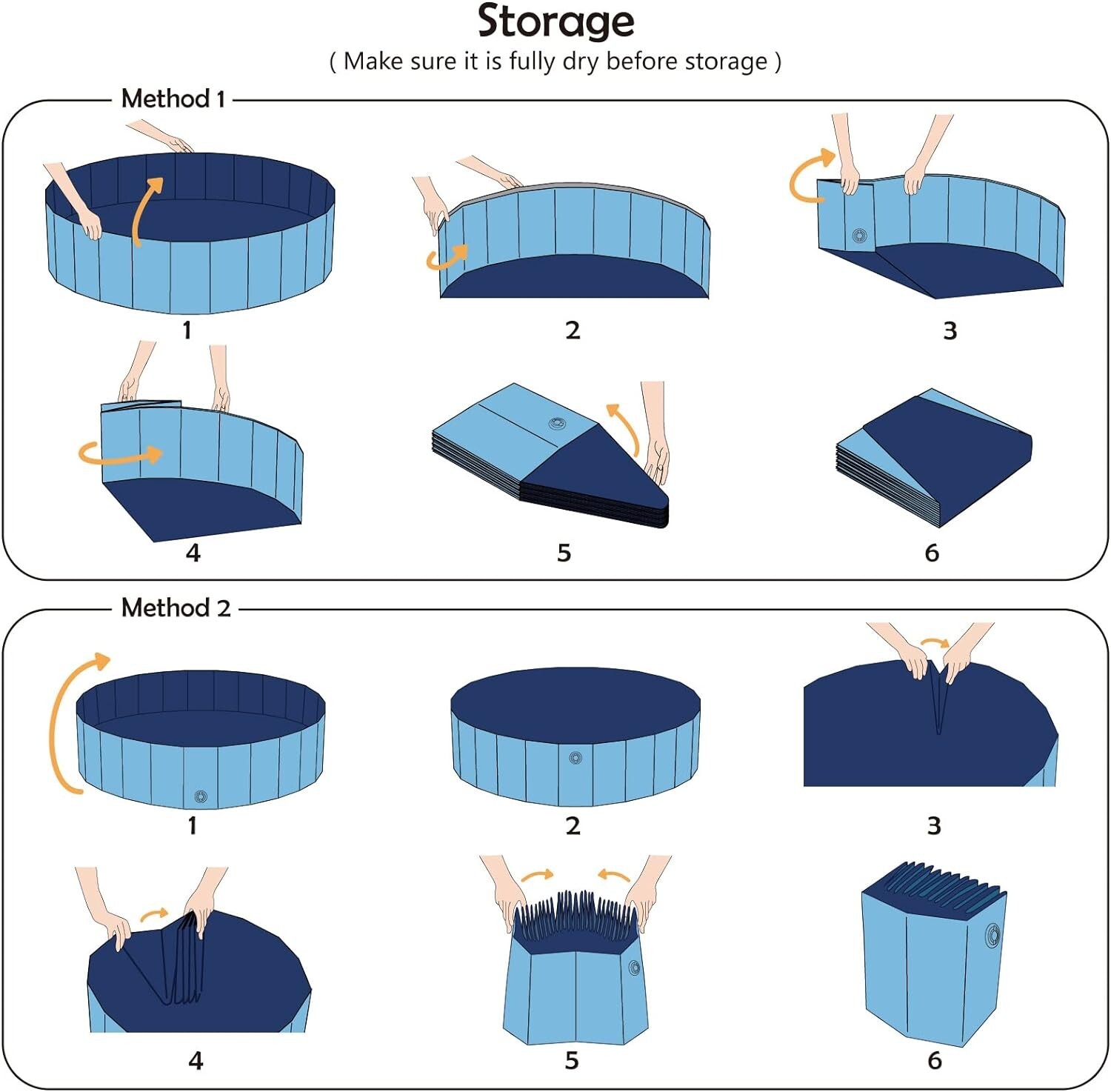 Storage
( Make sure it is fully dry before storage )

Method 1

1

2

3

4

5

6

Method 2

1

2

3

4

5

6