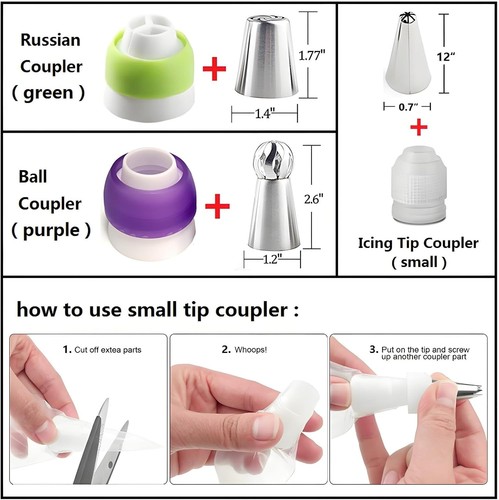 Russian Coupler ( green )

+

1.77"

1.4"

Ball Coupler ( purple )

+

2.6"

1.2"

12"

0.7"

+

Icing Tip Coupler ( small )

how to use small tip coupler :

1. Cut off extea parts

2. Whoops!

3. Put on the tip and screw up another coupler part