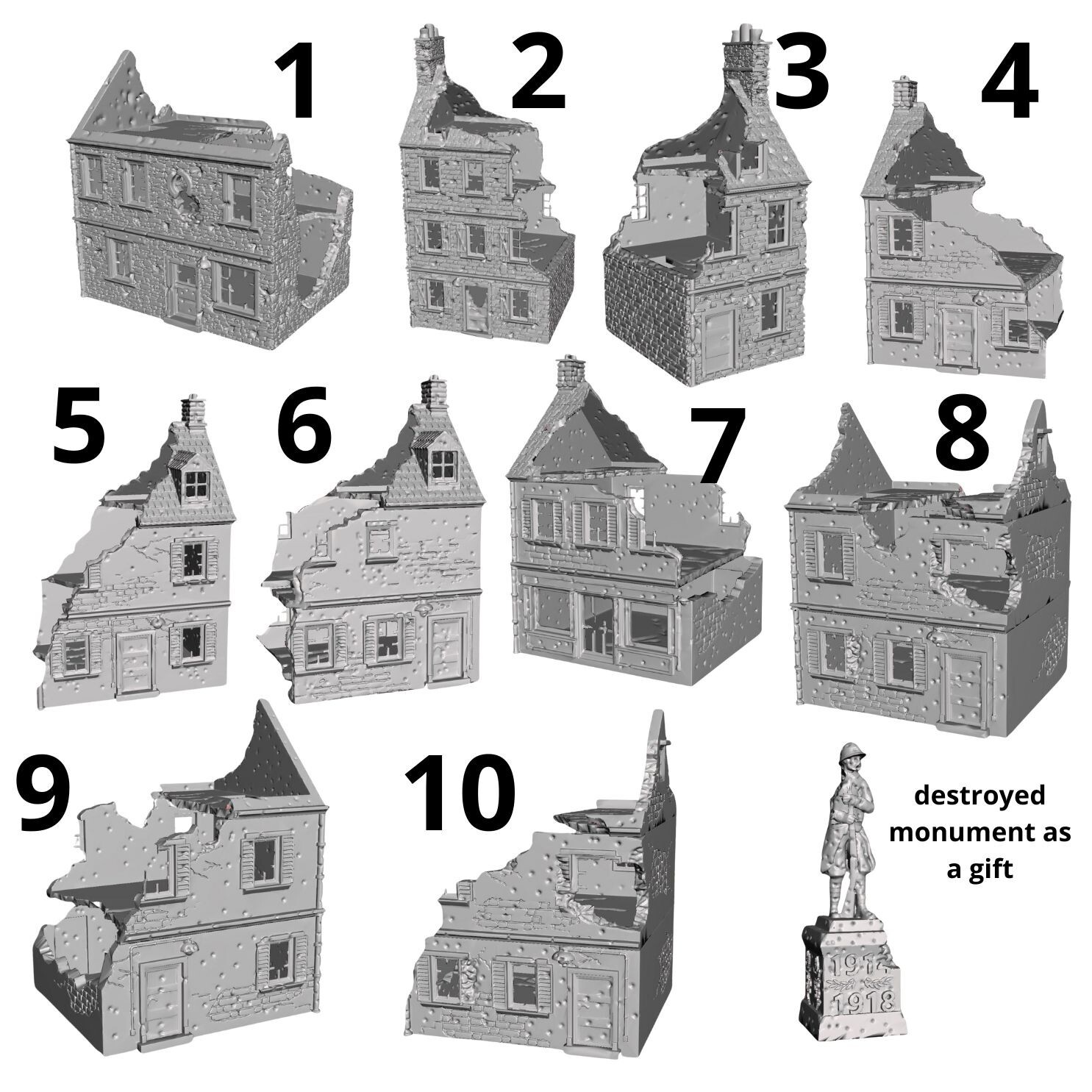 1

2

3

4

5

6

7

8

9

10

destroyed monument as a gift

1914

1918