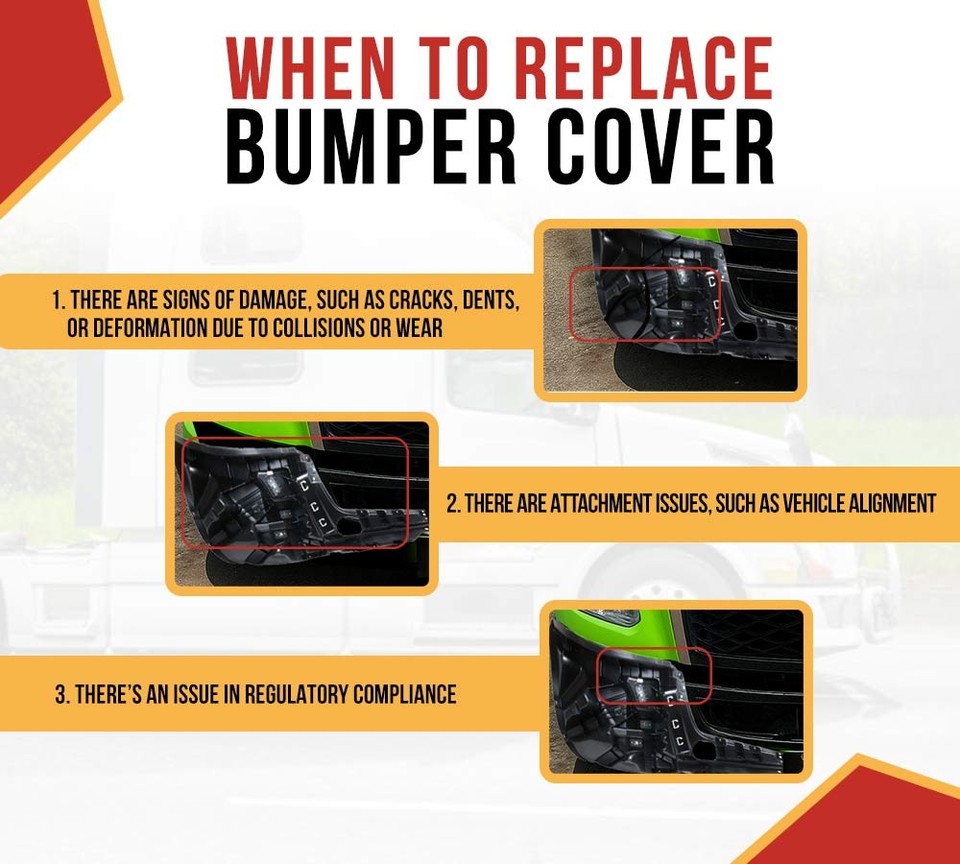 WHEN TO REPLACE
BUMPER COVER

1. THERE ARE SIGNS OF DAMAGE, SUCH AS CRACKS, DENTS, OR DEFORMATION DUE TO COLLISIONS OR WEAR

2. THERE ARE ATTACHMENT ISSUES, SUCH AS VEHICLE ALIGNMENT

3. THERE'S AN ISSUE IN REGULATORY COMPLIANCE