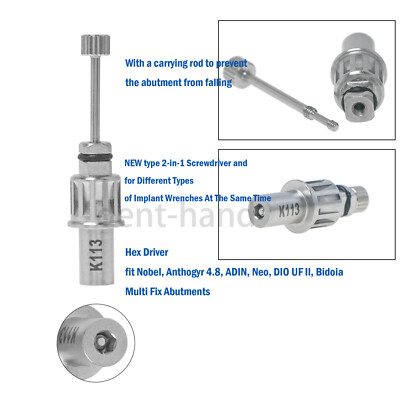 With a carrying rod to prevent
the abutment from falling

NEW type 2-in-1 Screwdriver and
for Different Types
of Implant Wrenches At The Same Time

K113

dent-hand

K113

Hex Driver
fit Nobel, Anthogyr 4.8, ADIN, Neo, DIO UF II, Bidoia
Multi Fix Abutments

K113