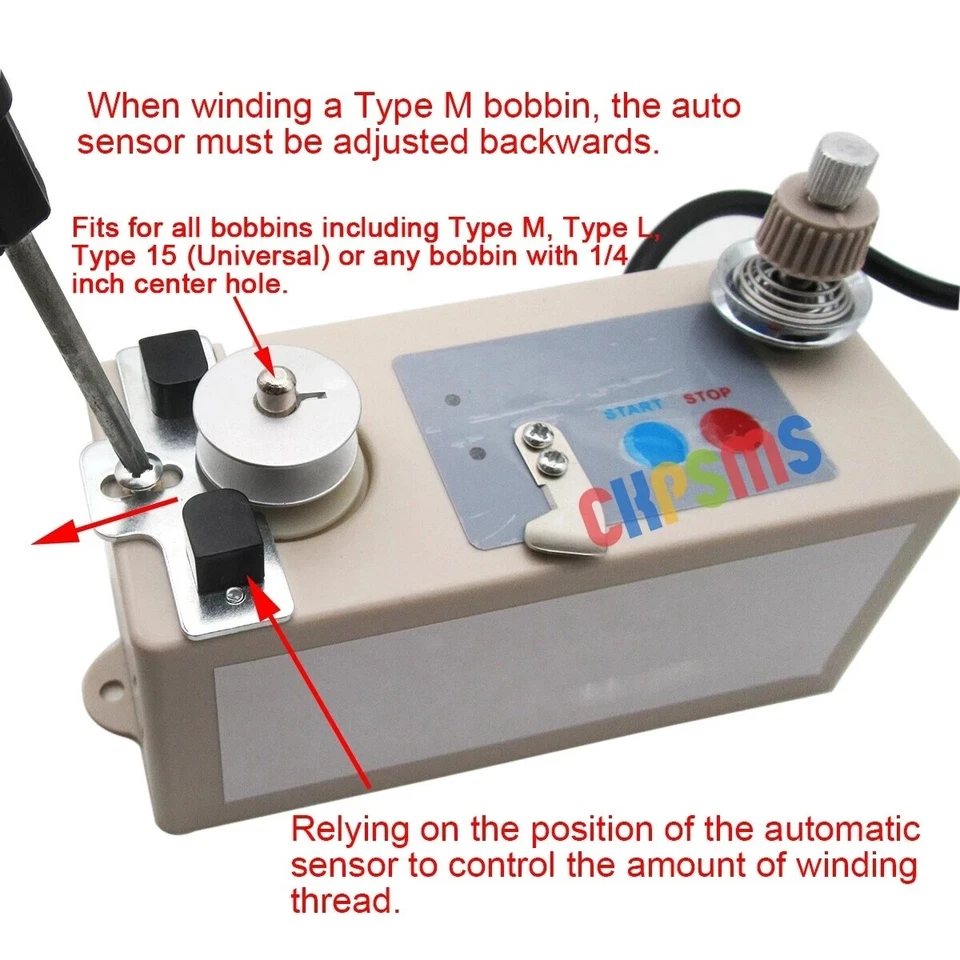 When winding a Type M bobbin, the auto sensor must be adjusted backwards.

Fits for all bobbins including Type M, Type L, Type 15 (Universal) or any bobbin with 1/4 inch center hole.

START STOP

CKPSMS

Relying on the position of the automatic sensor to control the amount of winding thread.