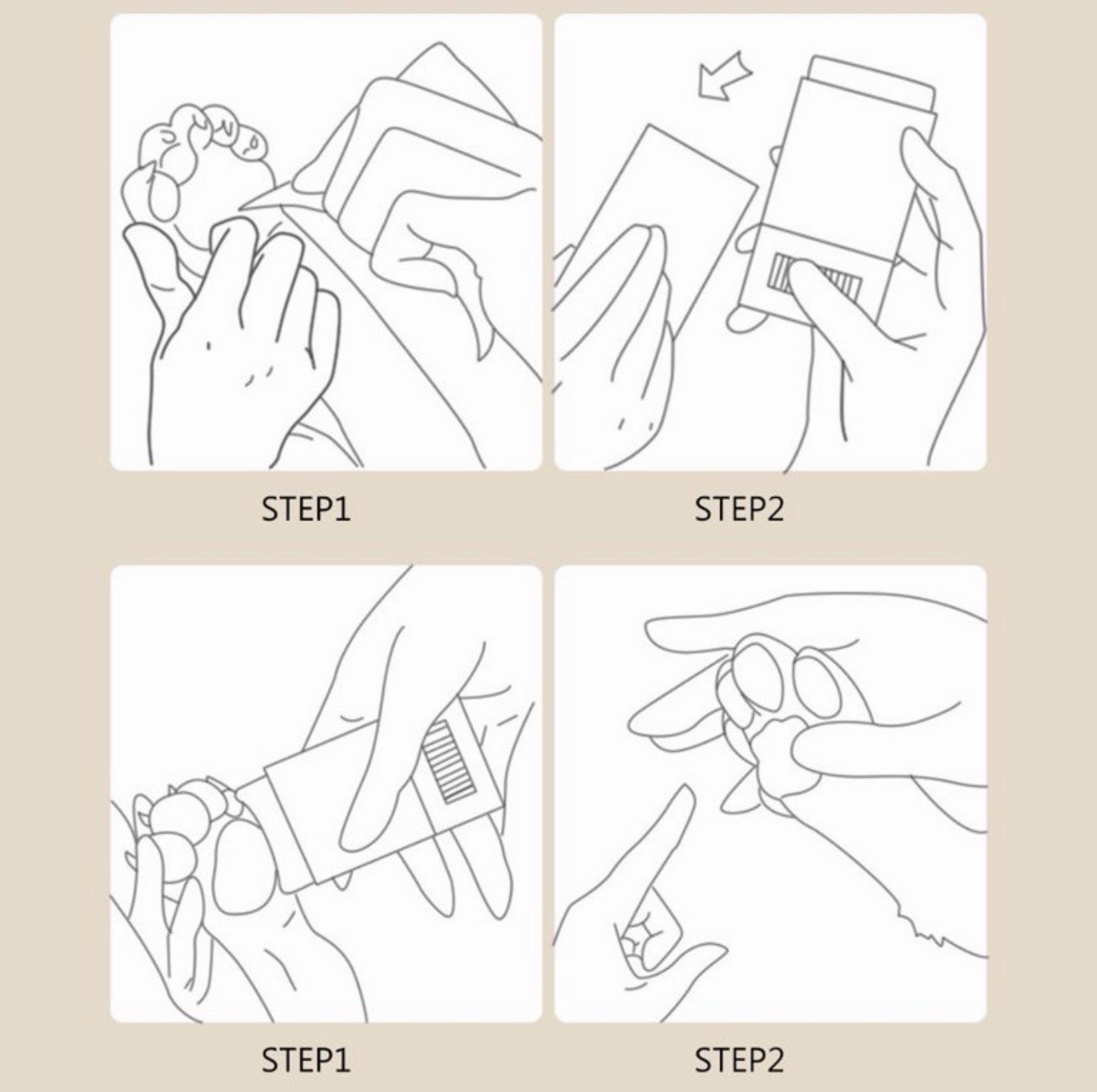 STEP1

STEP2

STEP1

STEP2