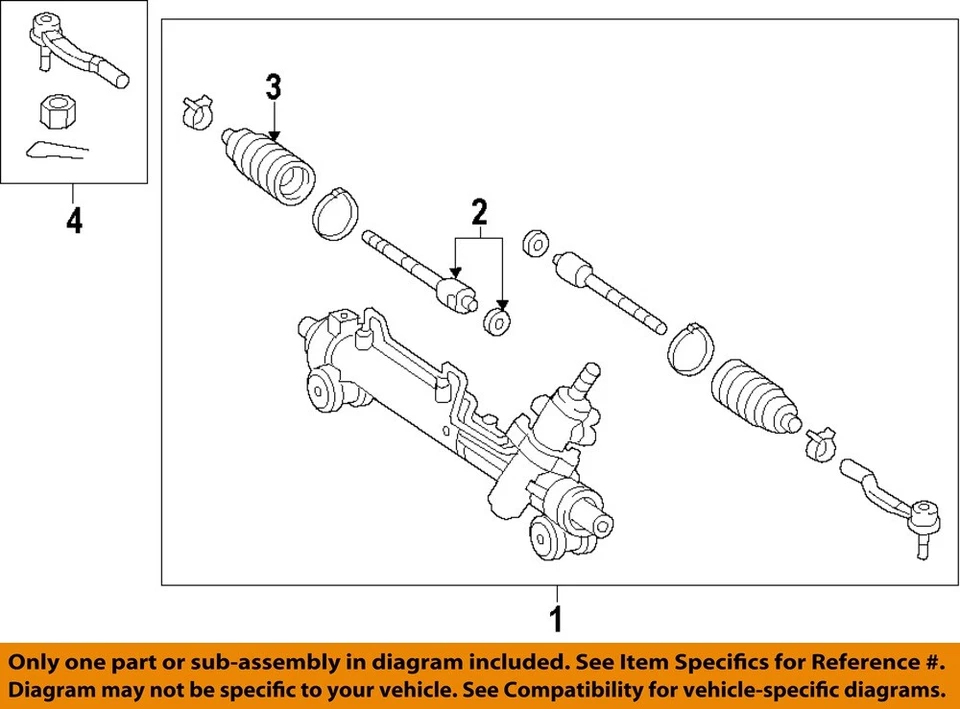 4

3

2

1

Only one part or sub-assembly in diagram included. See Item Specifics for Reference #.
Diagram may not be specific to your vehicle. See Compatibility for vehicle-specific diagrams.