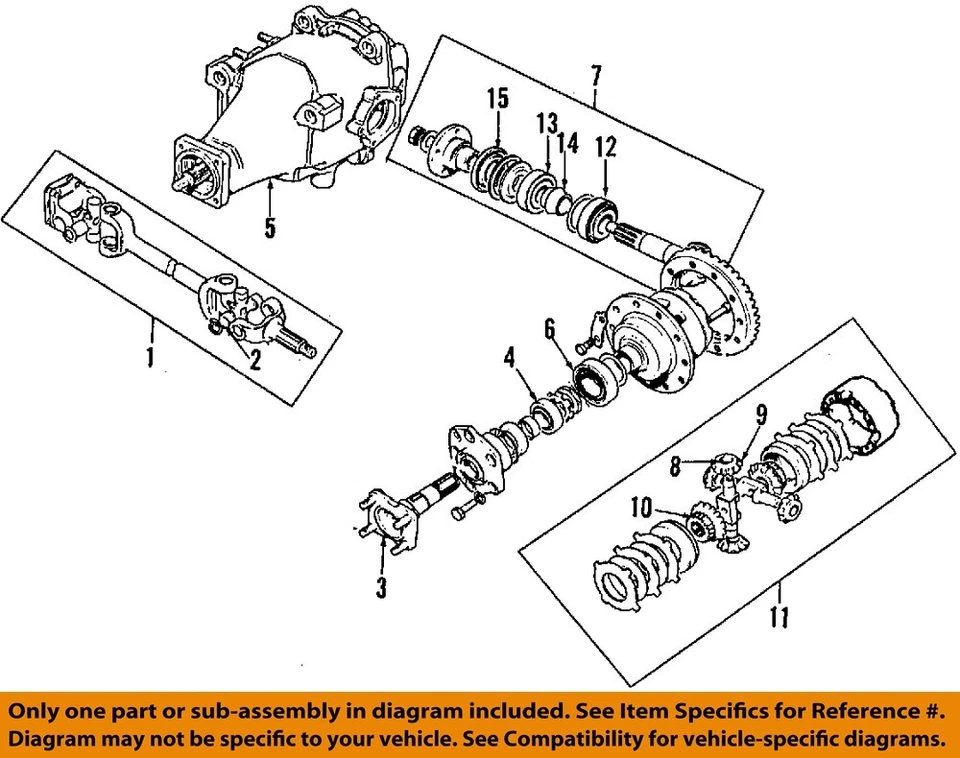 7
15
13
14
12
5
1
2
6
4
9
8
10
3
11

Only one part or sub-assembly in diagram included. See Item Specifics for Reference #.
Diagram may not be specific to your vehicle. See Compatibility for vehicle-specific diagrams.