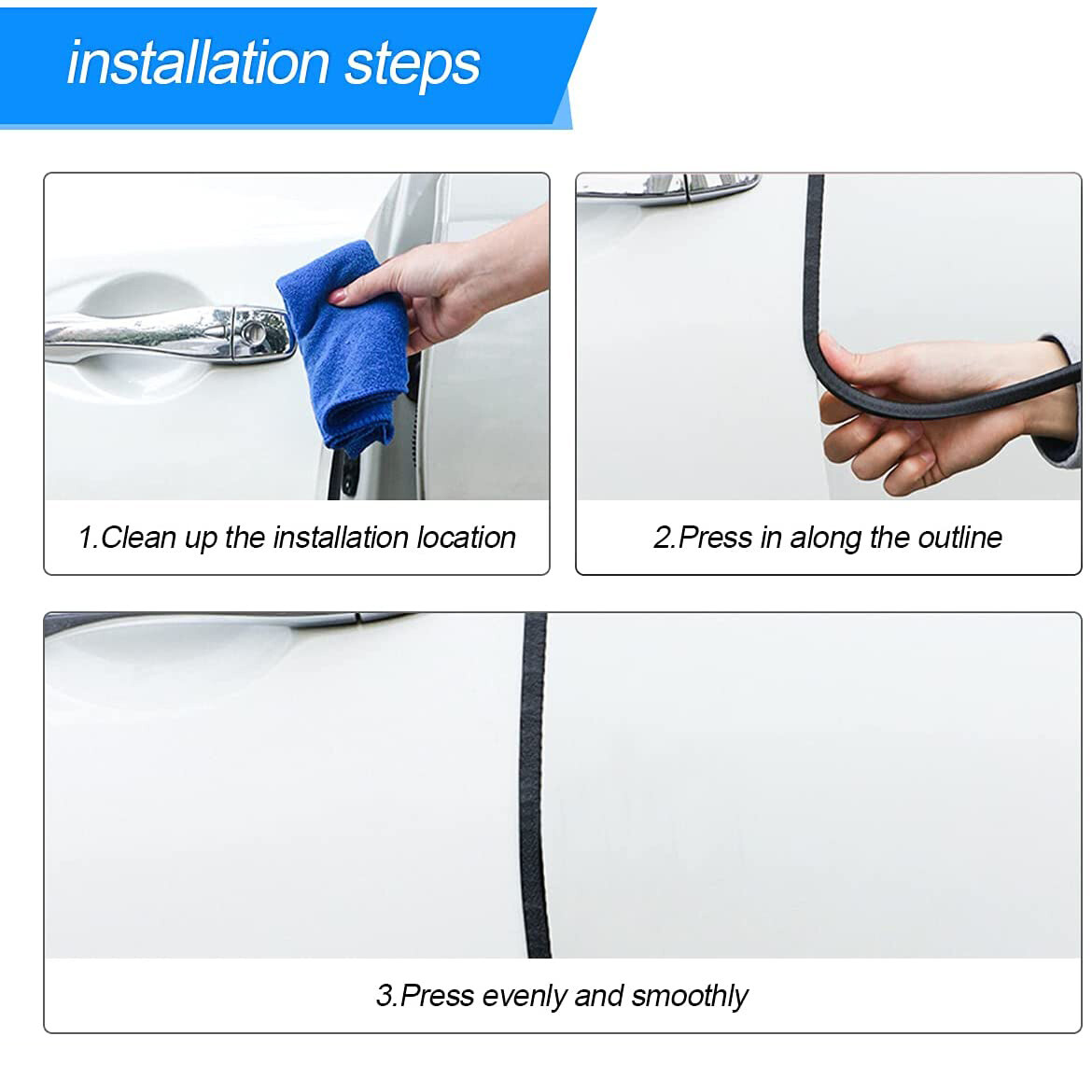 installation steps

1.Clean up the installation location

2.Press in along the outline

3.Press evenly and smoothly