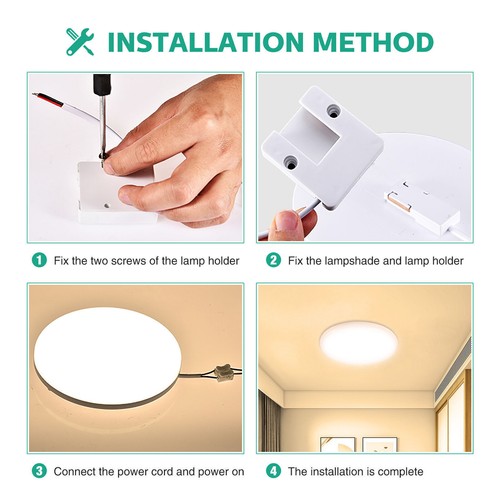 INSTALLATION METHOD

1 Fix the two screws of the lamp holder

2 Fix the lampshade and lamp holder

3 Connect the power cord and power on

4 The installation is complete