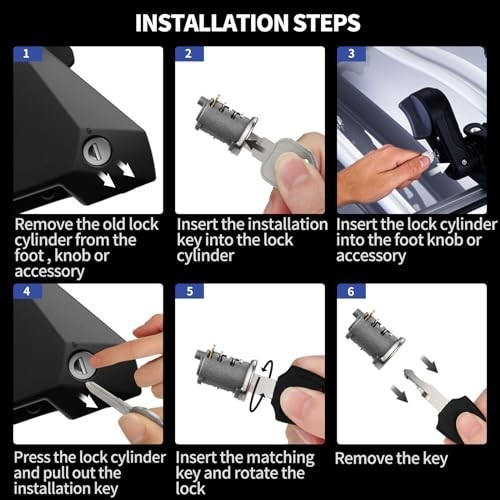 INSTALLATION STEPS

1

Remove the old lock cylinder from the foot , knob or accessory

2

Insert the installation key into the lock cylinder

3

Insert the lock cylinder into the foot knob or accessory

4

Press the lock cylinder and pull out the installation key

5

Insert the matching key and rotate the lock

6

Remove the key