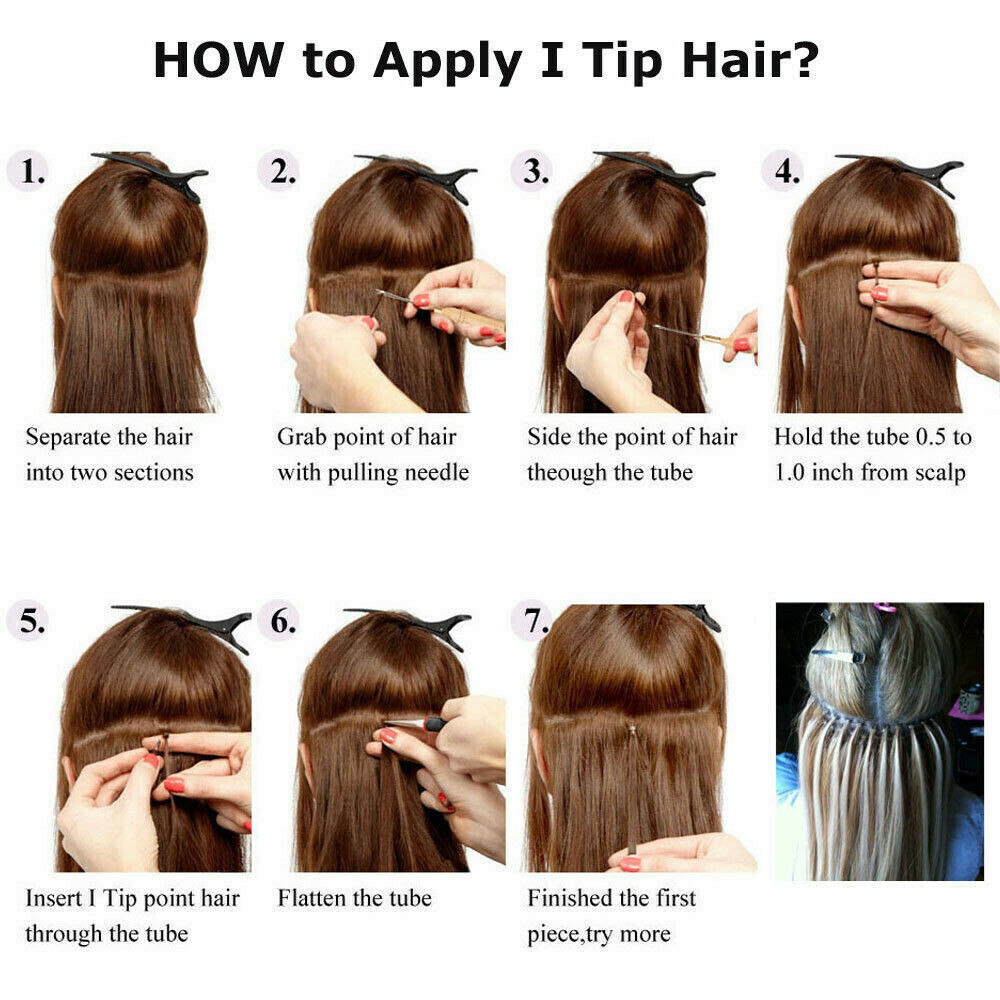 HOW to Apply I Tip Hair?

1.

Separate the hair into two sections

2.

Grab point of hair with pulling needle

3.

Side the point of hair theough the tube

4.

Hold the tube 0.5 to 1.0 inch from scalp

5.

Insert I Tip point hair through the tube

6.

Flatten the tube

7.

Finished the first piece,try more