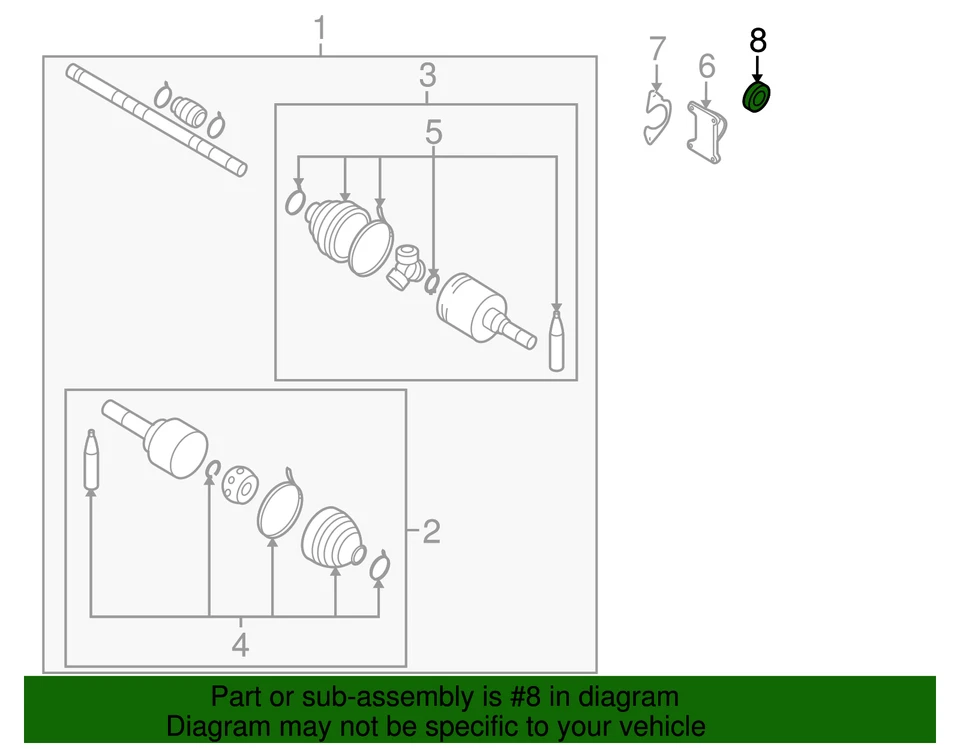 1
7
6
8
3
5
2
4

Part or sub-assembly is #8 in diagram
Diagram may not be specific to your vehicle