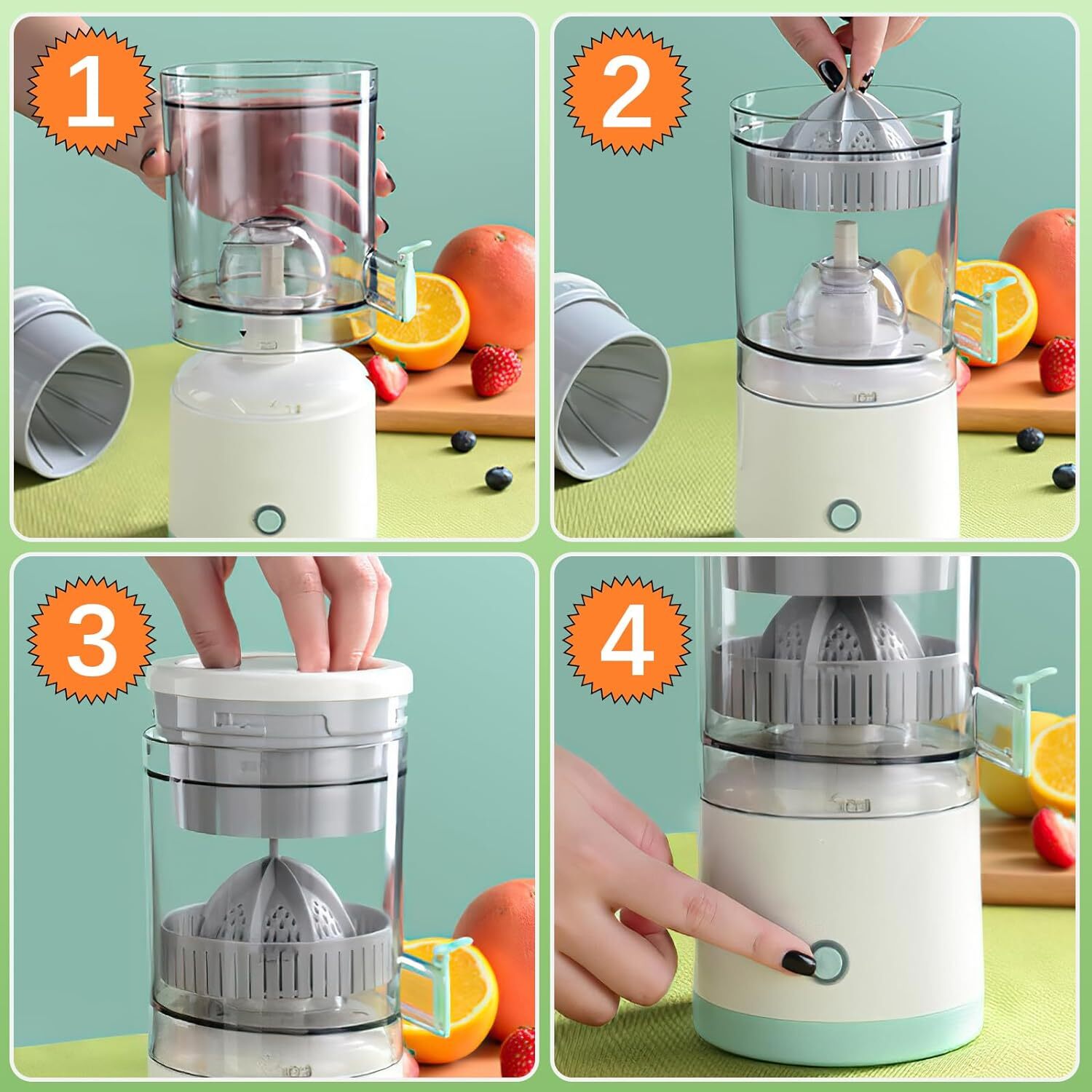 1

2

3

4