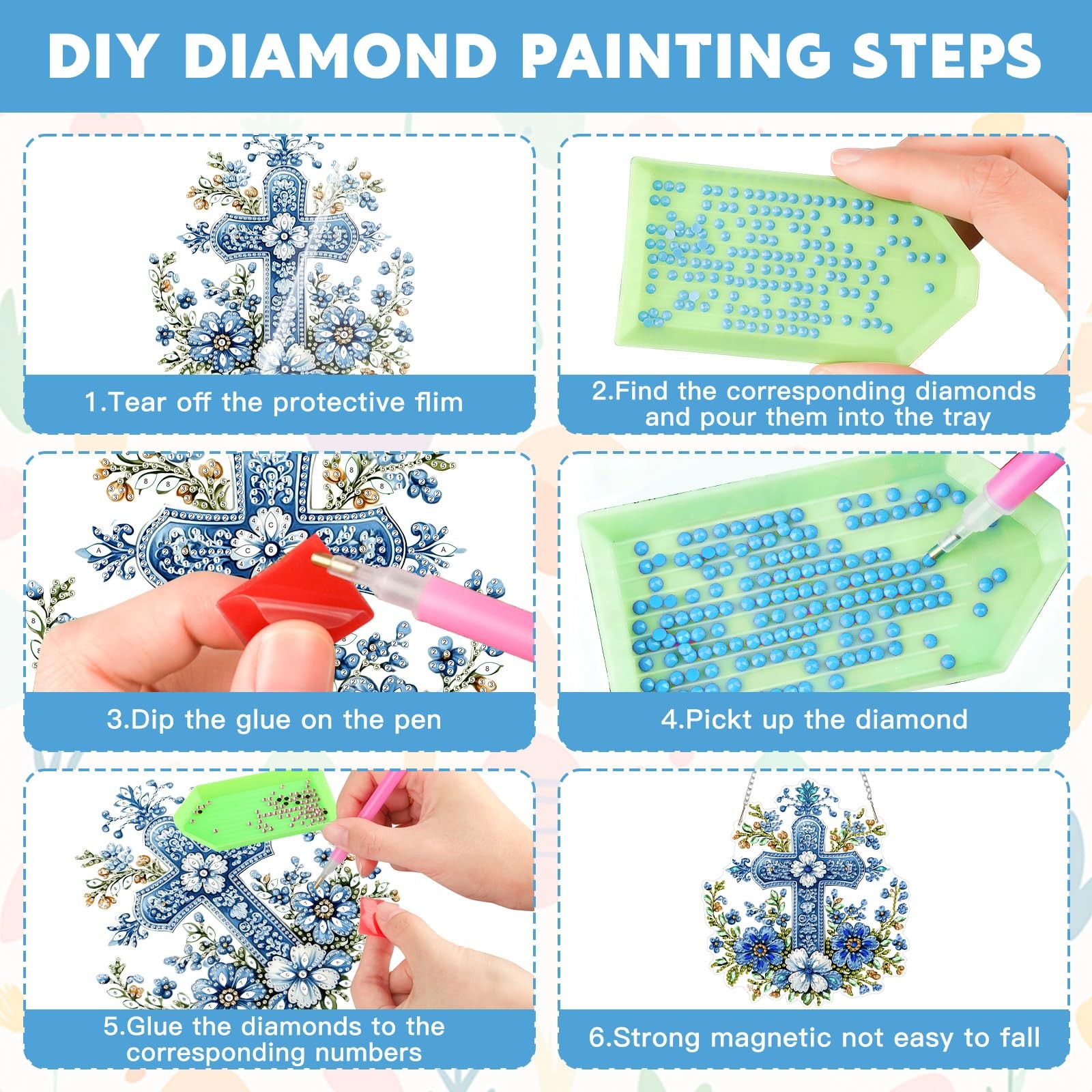 DIY DIAMOND PAINTING STEPS

1.Tear off the protective flim

2.Find the corresponding diamonds and pour them into the tray

3.Dip the glue on the pen

4.Pickt up the diamond

5.Glue the diamonds to the corresponding numbers

6.Strong magnetic not easy to fall