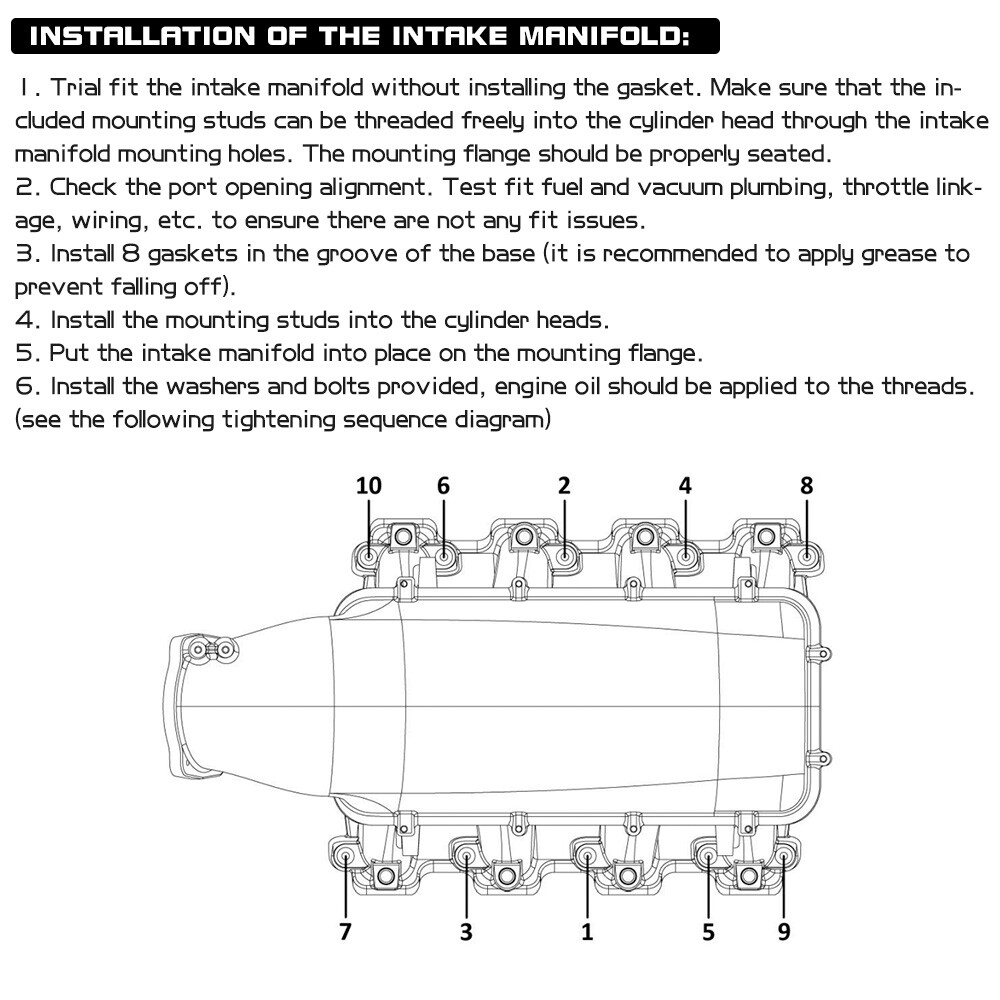 INSTALLATION OF THE INTAKE MANIFOLD:

1. Trial fit the intake manifold without installing the gasket. Make sure that the included mounting studs can be threaded freely into the cylinder head through the intake manifold mounting holes. The mounting flange should be properly seated.
2. Check the port opening alignment. Test fit fuel and vacuum plumbing, throttle linkage, wiring, etc. to ensure there are not any fit issues.
3. Install 8 gaskets in the groove of the base (it is recommended to apply grease to prevent falling off).
4. Install the mounting studs into the cylinder heads.
5. Put the intake manifold into place on the mounting flange.
6. Install the washers and bolts provided, engine oil should be applied to the threads. (see the following tightening sequence diagram)

10 6 2 4 8

7 3 1 5 9