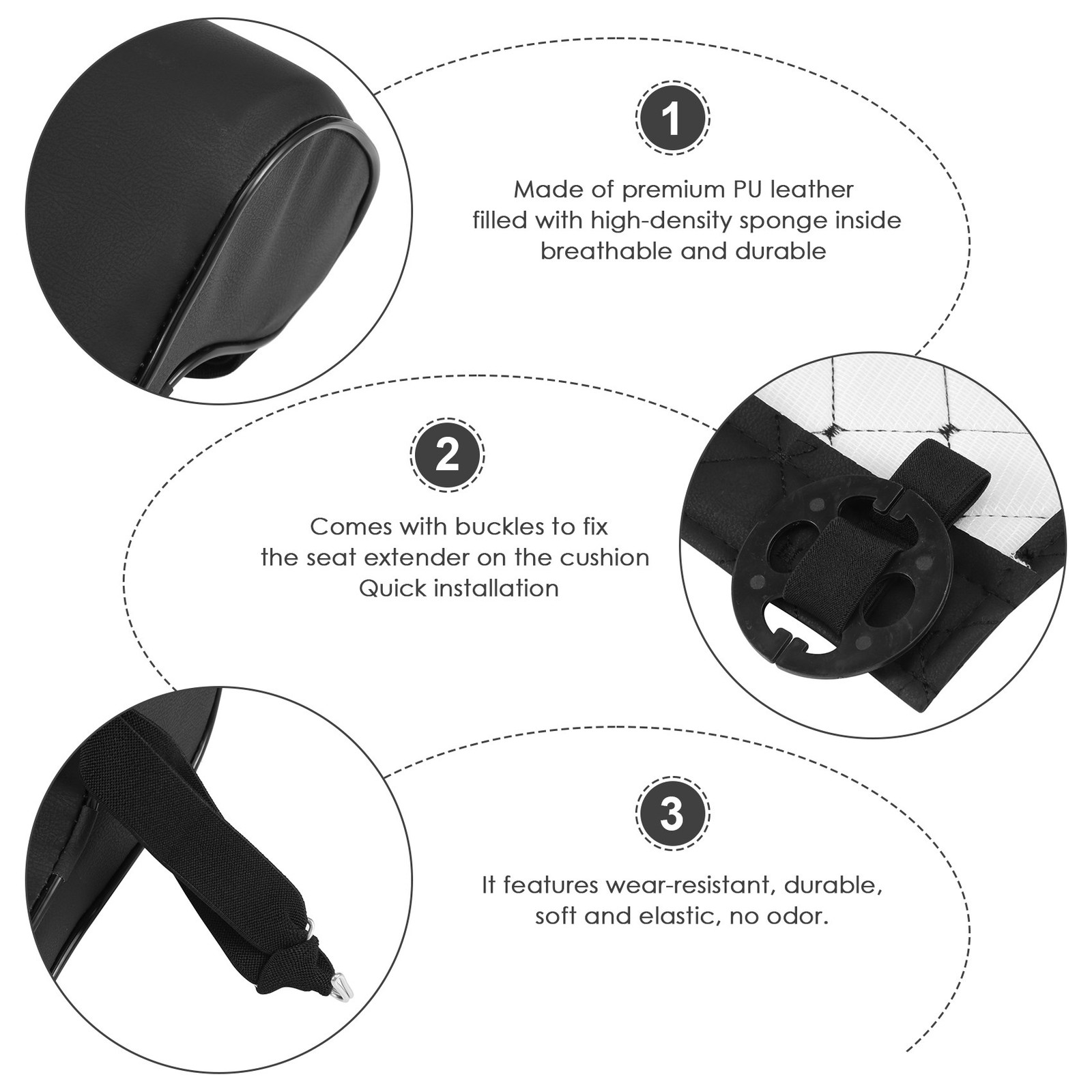 1

Made of premium PU leather
filled with high-density sponge inside
breathable and durable

2

Comes with buckles to fix
the seat extender on the cushion
Quick installation

3

It features wear-resistant, durable,
soft and elastic, no odor.