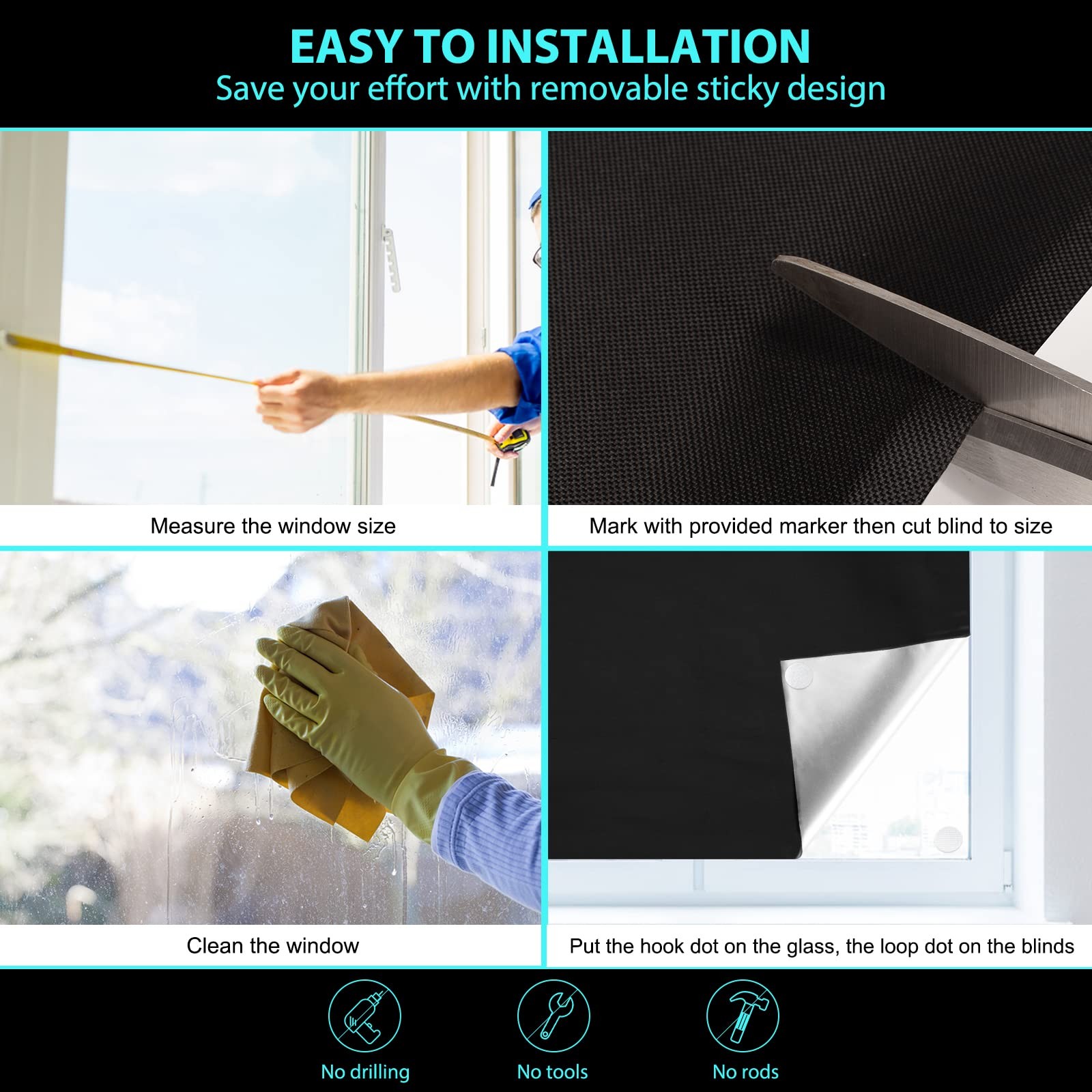 EASY TO INSTALLATION
Save your effort with removable sticky design

Measure the window size

Mark with provided marker then cut blind to size

Clean the window

Put the hook dot on the glass, the loop dot on the blinds

No drilling

No tools

No rods