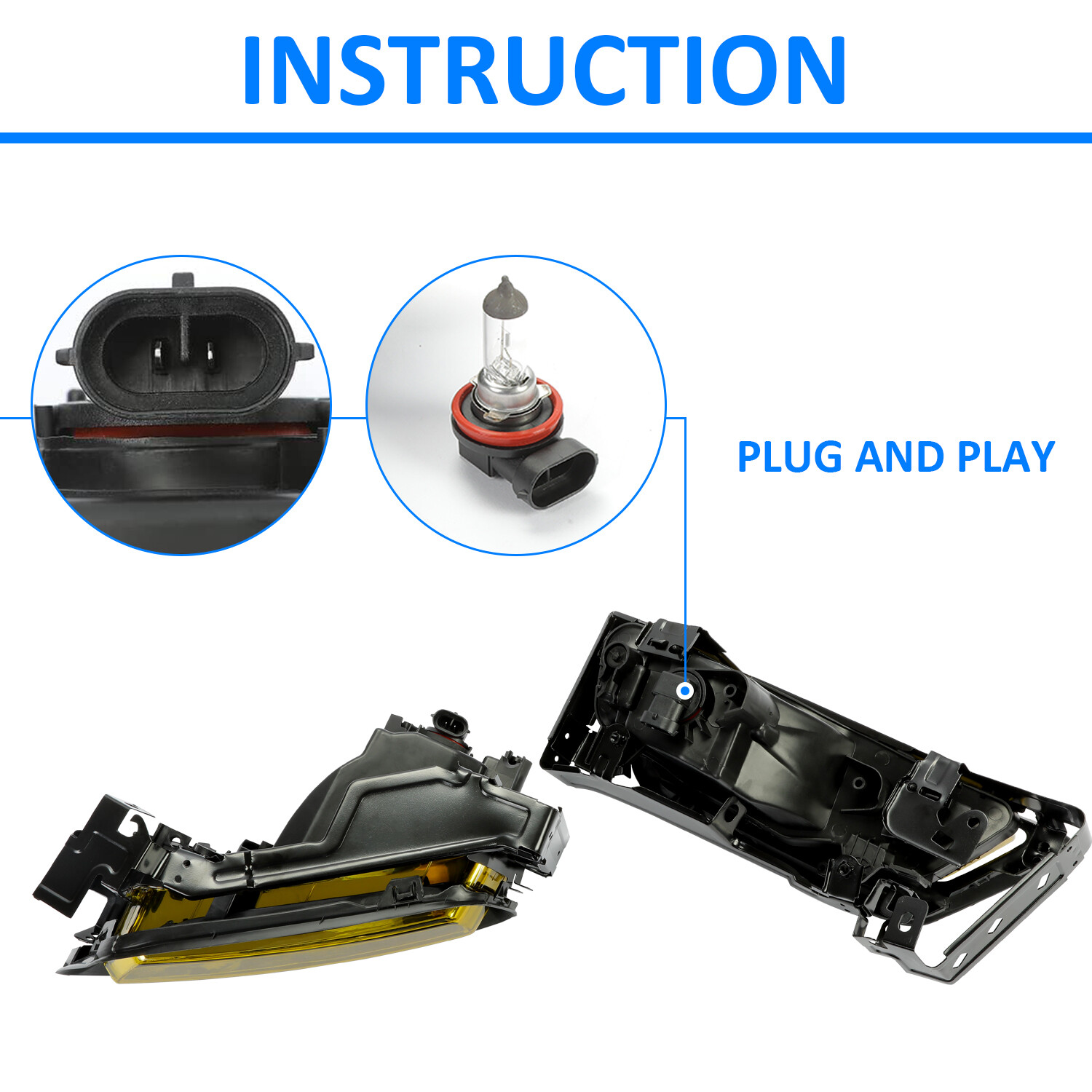 INSTRUCTION

PLUG AND PLAY