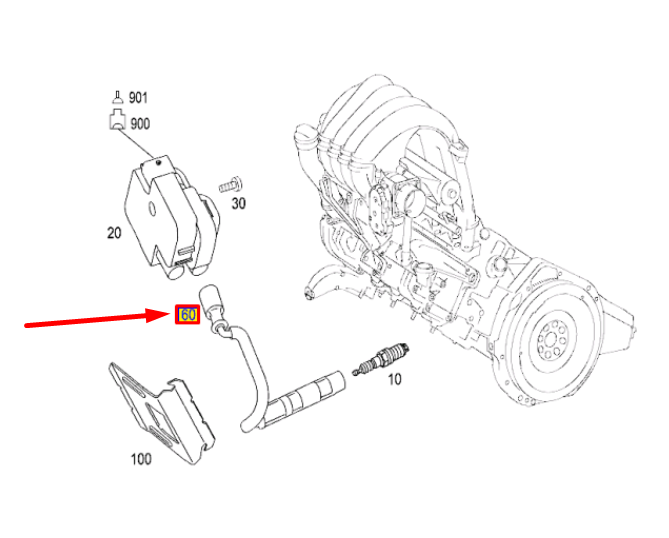 901
900
30
20
60
10
100