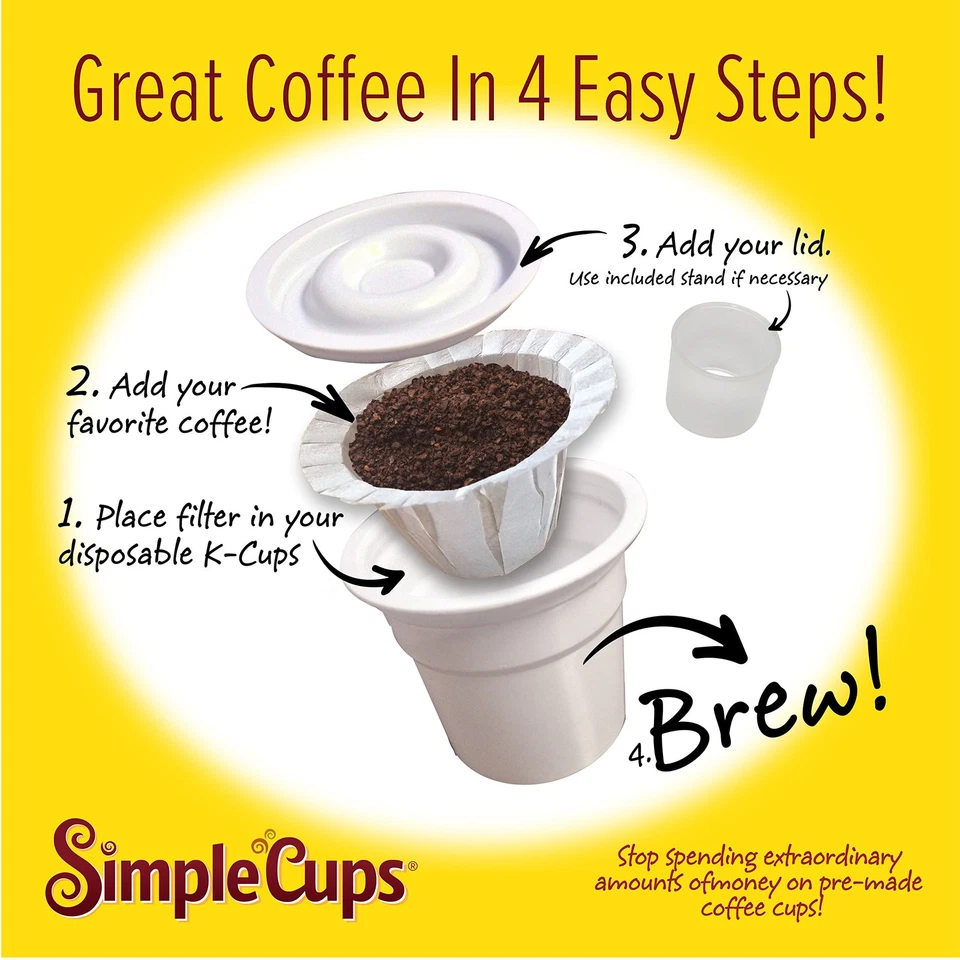 Great Coffee In 4 Easy Steps!

3. Add your lid.
Use included stand if necessary

2. Add your favorite coffee!

1. Place filter in your disposable K-Cups

4. Brew!

SimpleCups®

Stop spending extraordinary amounts ofmoney on pre-made coffee cups!