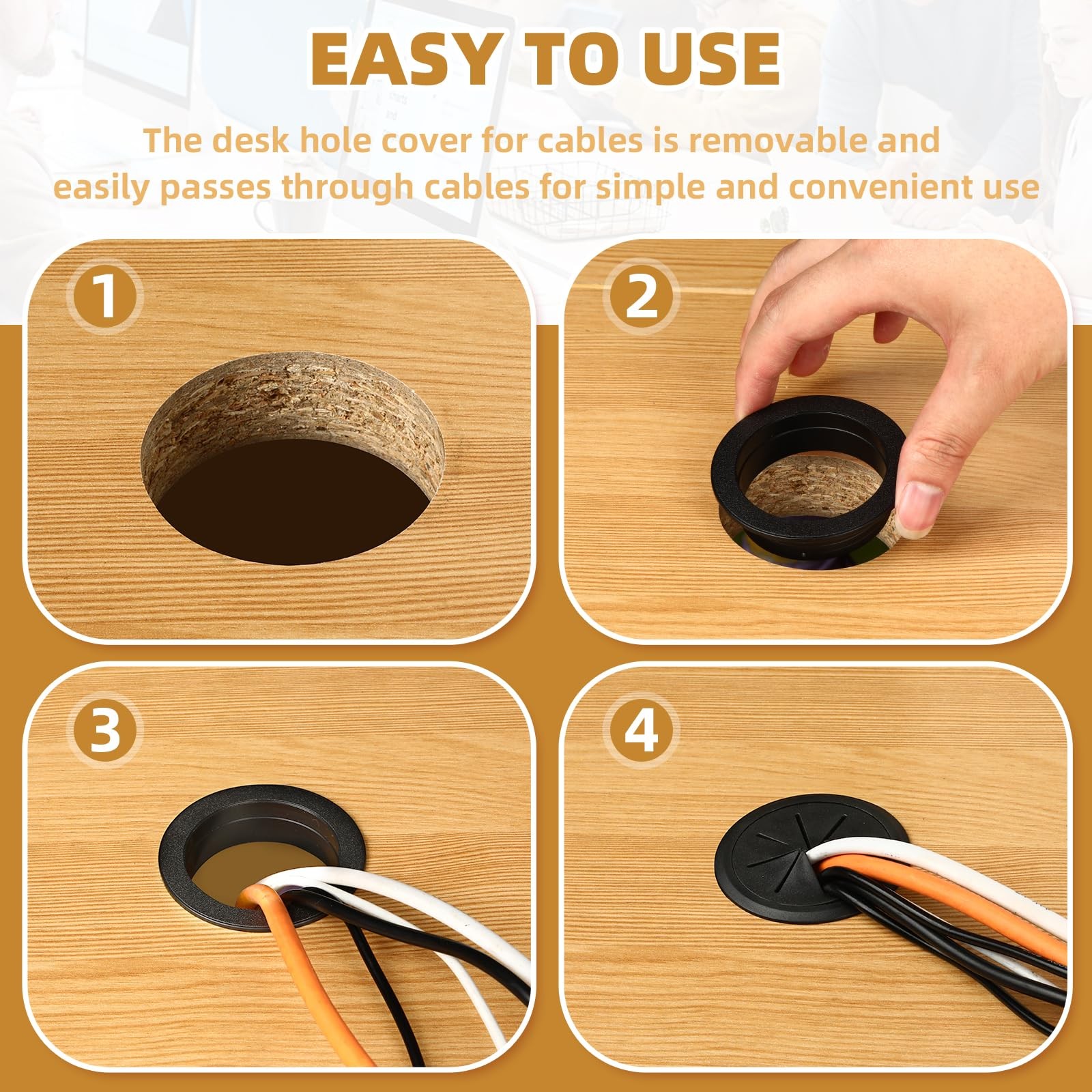 EASY TO USE

The desk hole cover for cables is removable and easily passes through cables for simple and convenient use

1

2

3

4