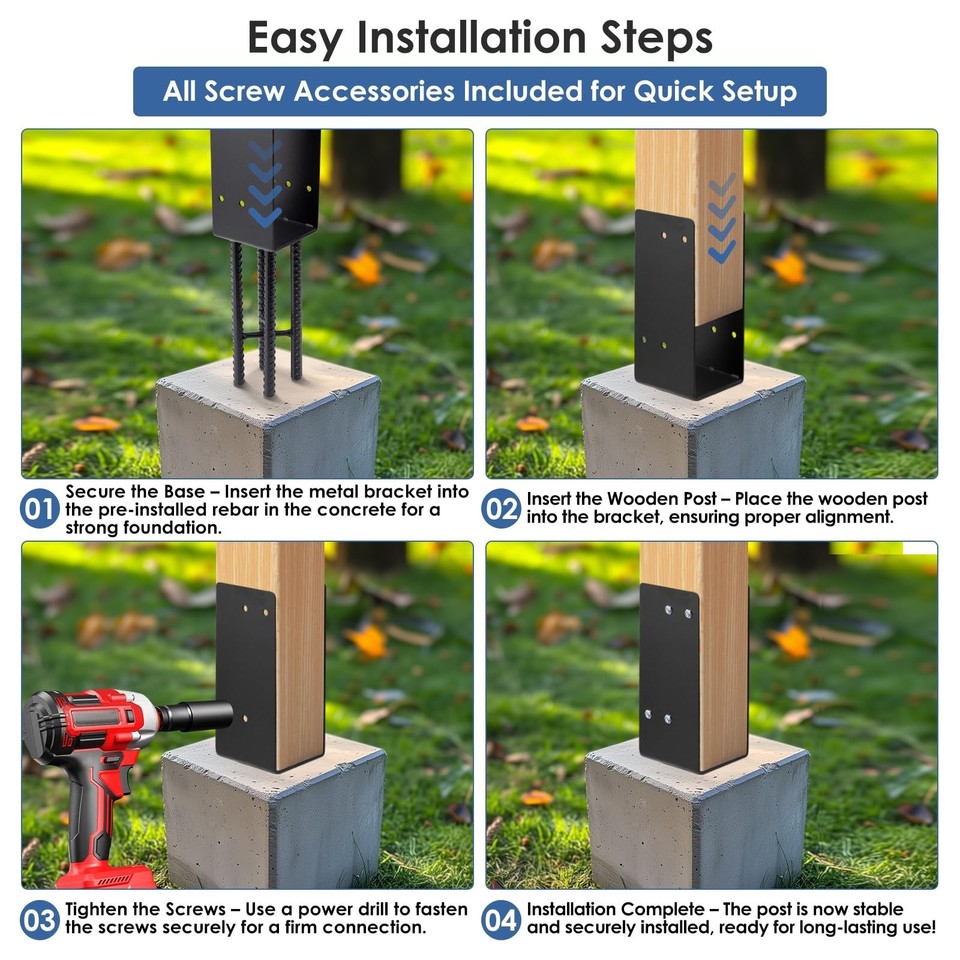 Easy Installation Steps

All Screw Accessories Included for Quick Setup

01 Secure the Base – Insert the metal bracket into the pre-installed rebar in the concrete for a strong foundation.

02 Insert the Wooden Post – Place the wooden post into the bracket, ensuring proper alignment.

03 Tighten the Screws – Use a power drill to fasten the screws securely for a firm connection.

04 Installation Complete – The post is now stable and securely installed, ready for long-lasting use!