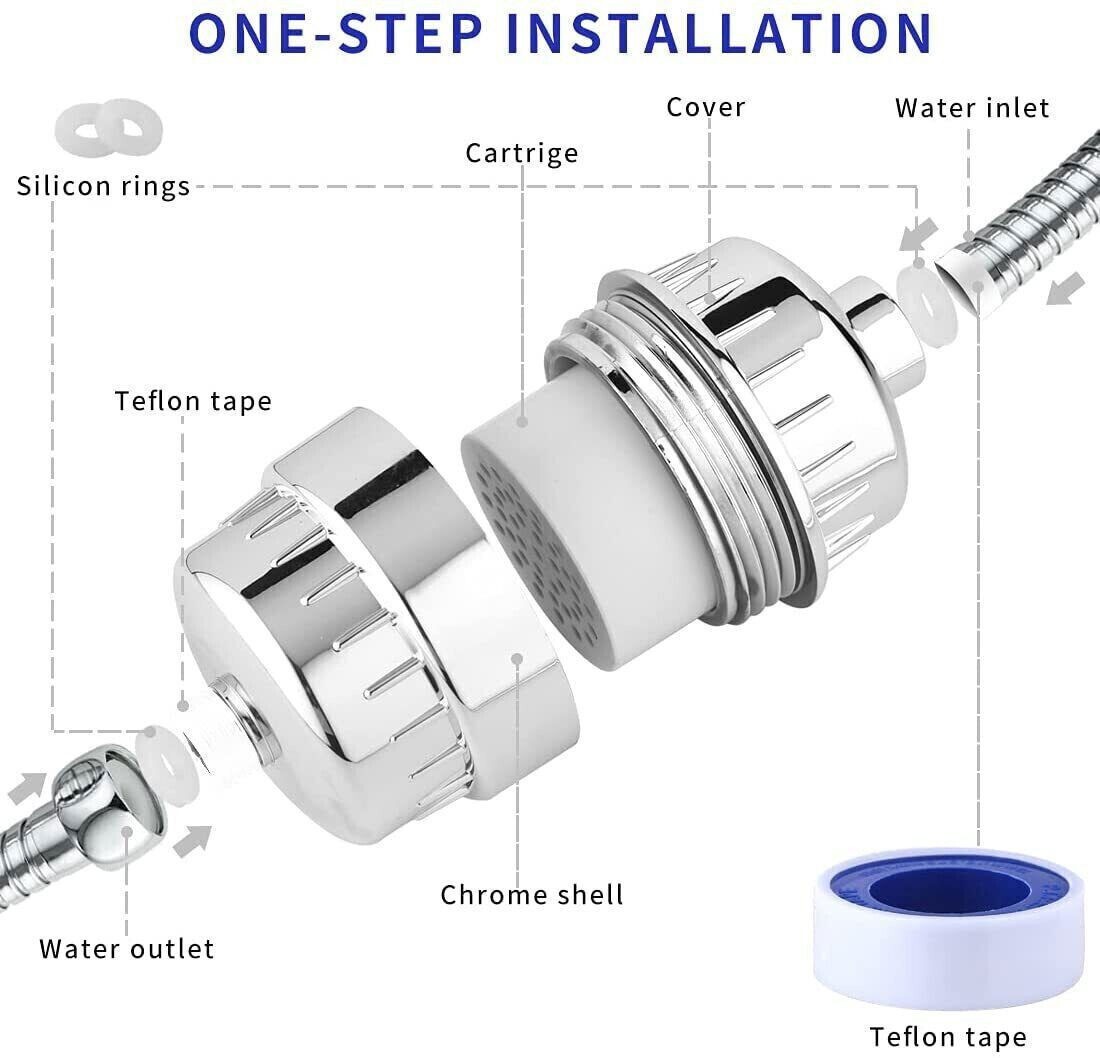 ONE-STEP INSTALLATION

Cover

Water inlet

Cartrige

Silicon rings

Teflon tape

Chrome shell

Water outlet

Teflon tape