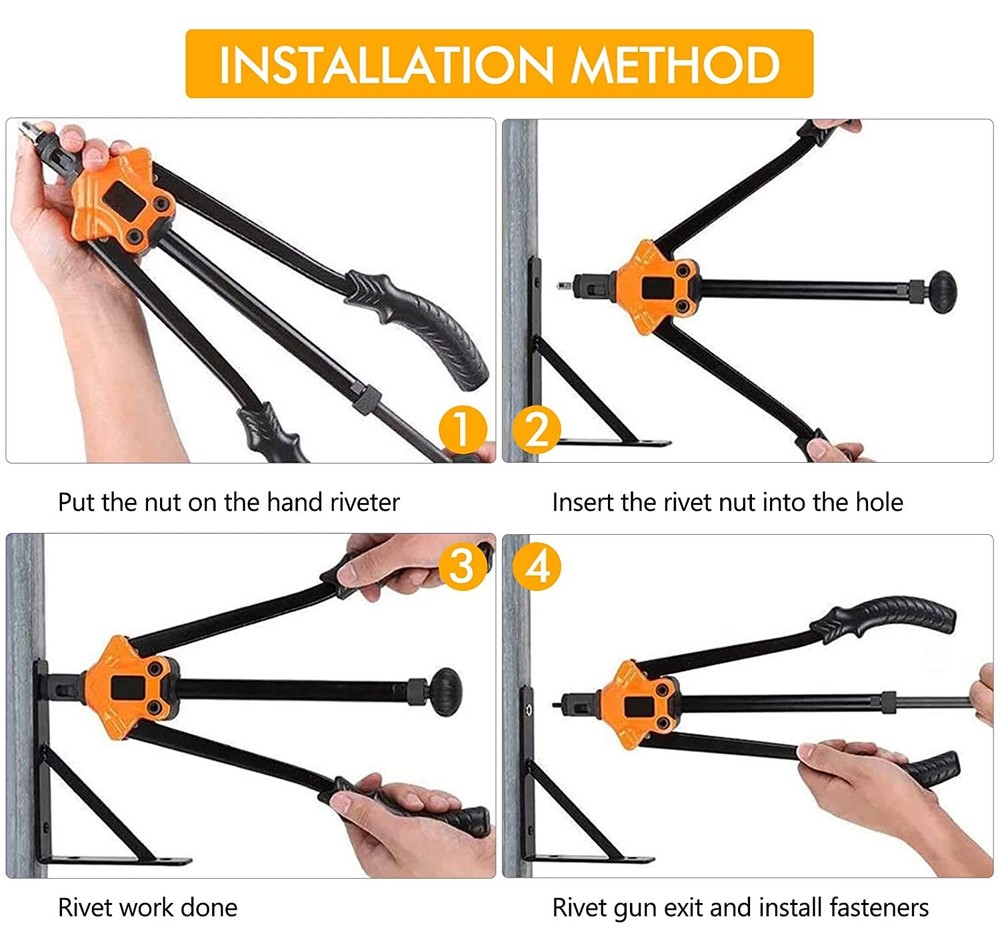 INSTALLATION METHOD

1

2

Put the nut on the hand riveter

Insert the rivet nut into the hole

3

4

Rivet work done

Rivet gun exit and install fasteners