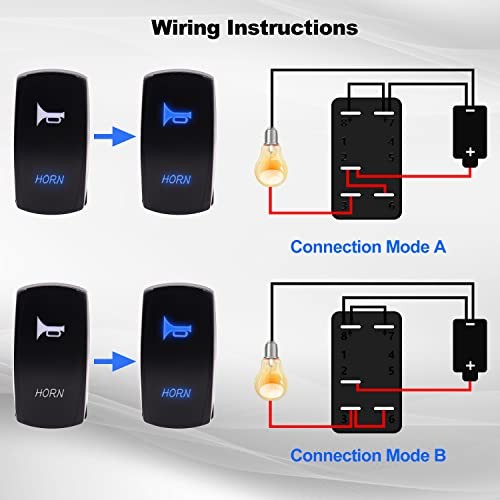 Wiring Instructions

HORN

HORN

8⁺ ⁺7
1 4
2 5
3 6

−
+

Connection Mode A

HORN

HORN

8⁺ ⁺7
1 4
2 5
3 6

−
+

Connection Mode B