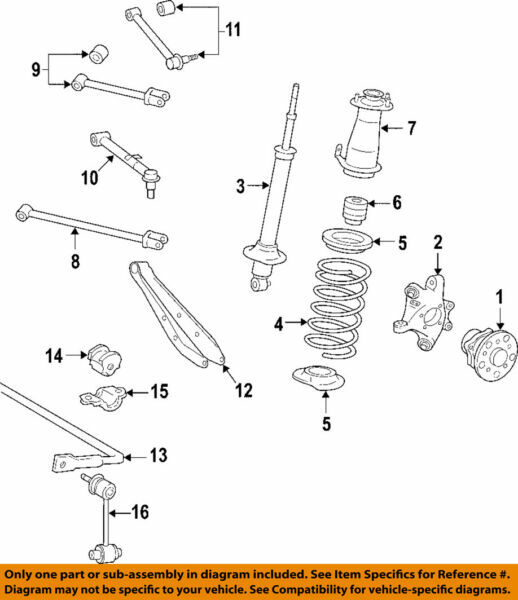 11

9

7

10

3

6

5

2

8

1

4

14

15

12

5

13

16

Only one part or sub-assembly in diagram included. See Item Specifics for Reference #.
Diagram may not be specific to your vehicle. See Compatibility for vehicle-specific diagrams.