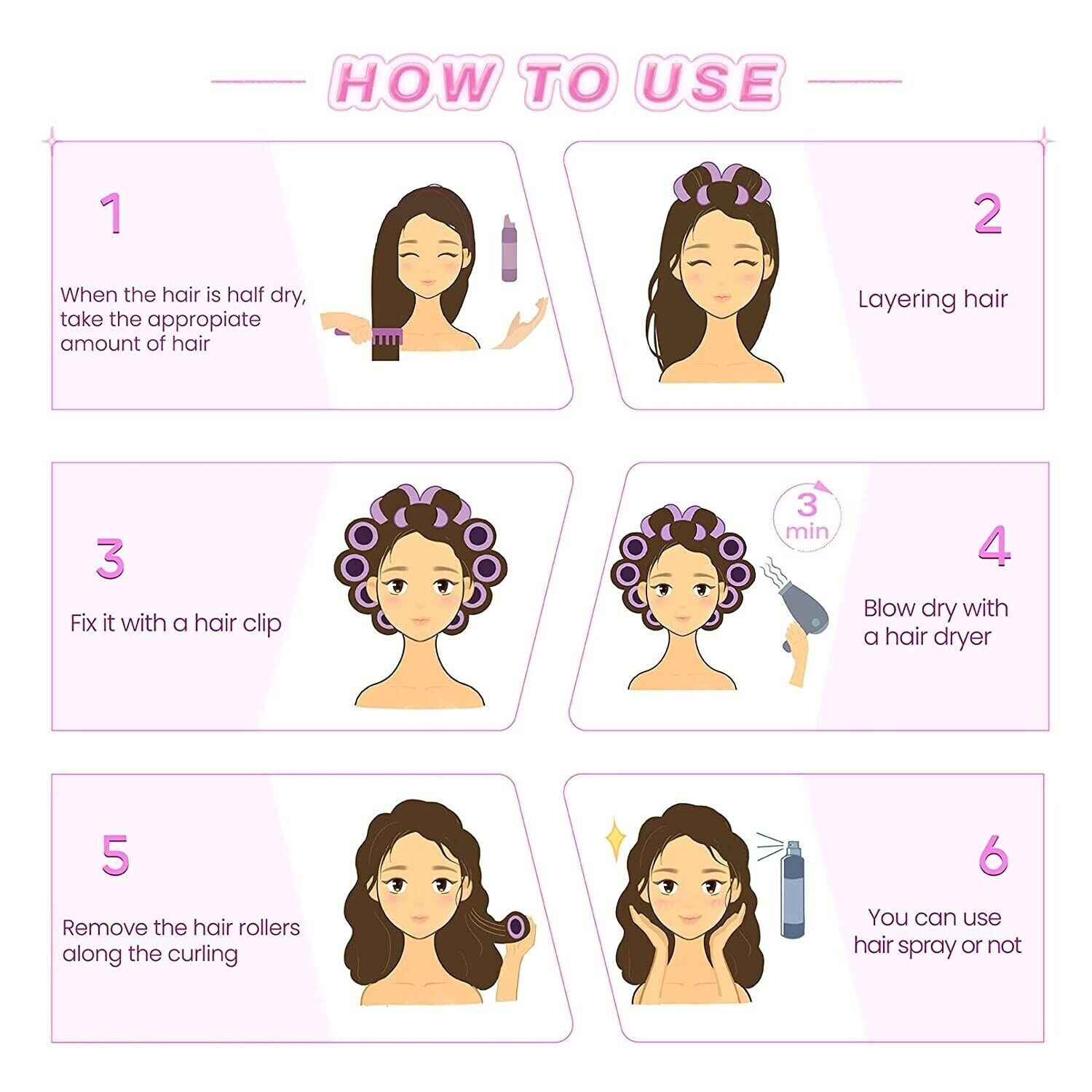 HOW TO USE

1

When the hair is half dry, take the appropiate amount of hair

2

Layering hair

3

Fix it with a hair clip

3 min

4

Blow dry with a hair dryer

5

Remove the hair rollers along the curling

6

You can use hair spray or not