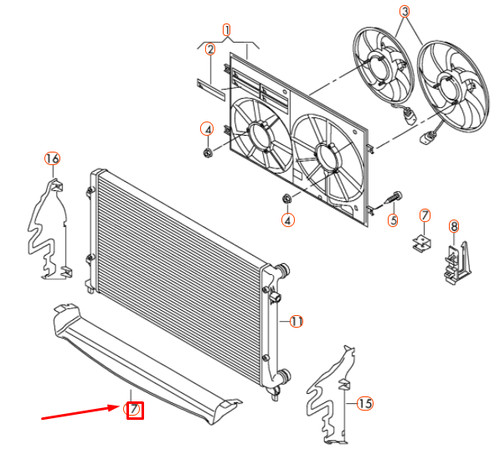 1
2
3
4
16
4
5
7
8
11
15
7