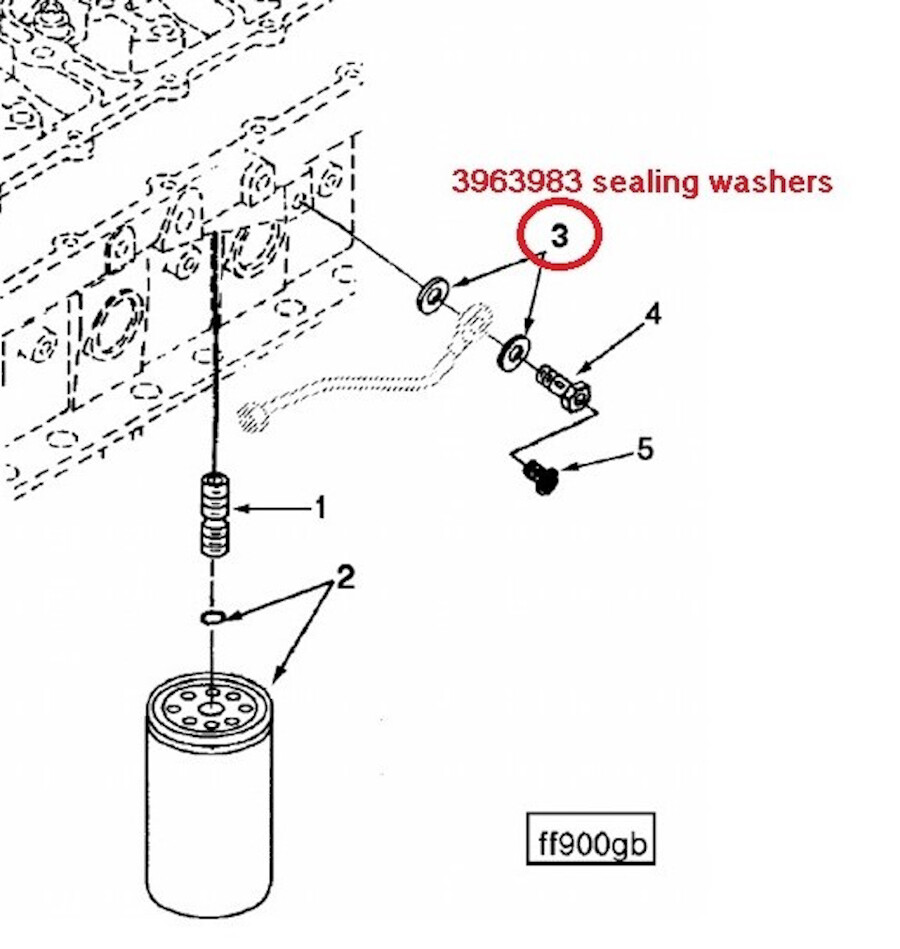 3963983 sealing washers

3

4

5

1

2

ff900gb