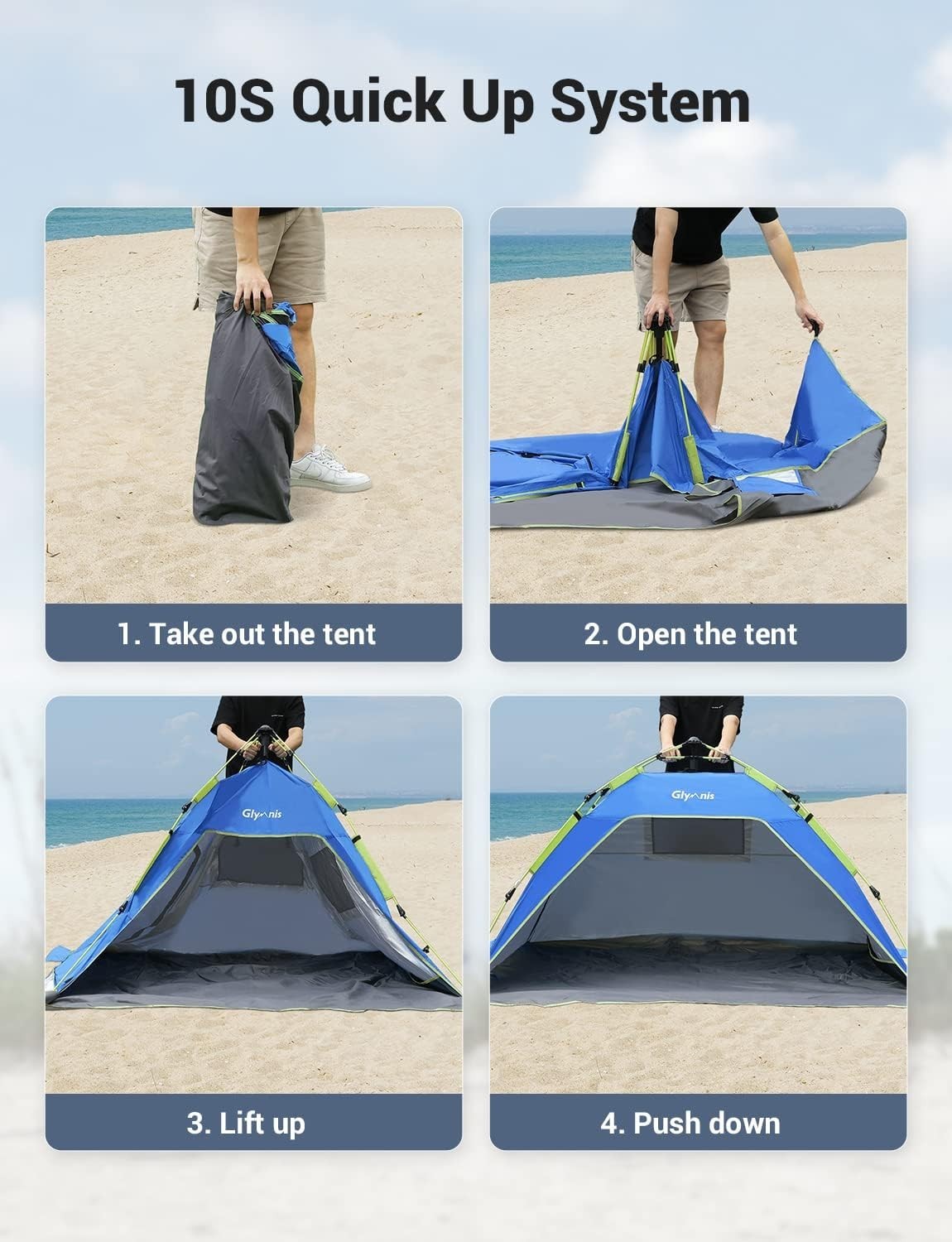 10S Quick Up System

1. Take out the tent

2. Open the tent

Glymnis

3. Lift up

Glymnis

4. Push down