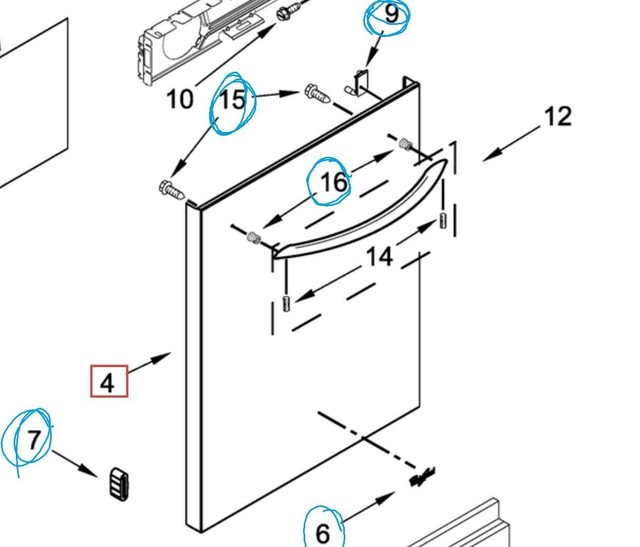 9
10
15
12
16
14
4
7
6