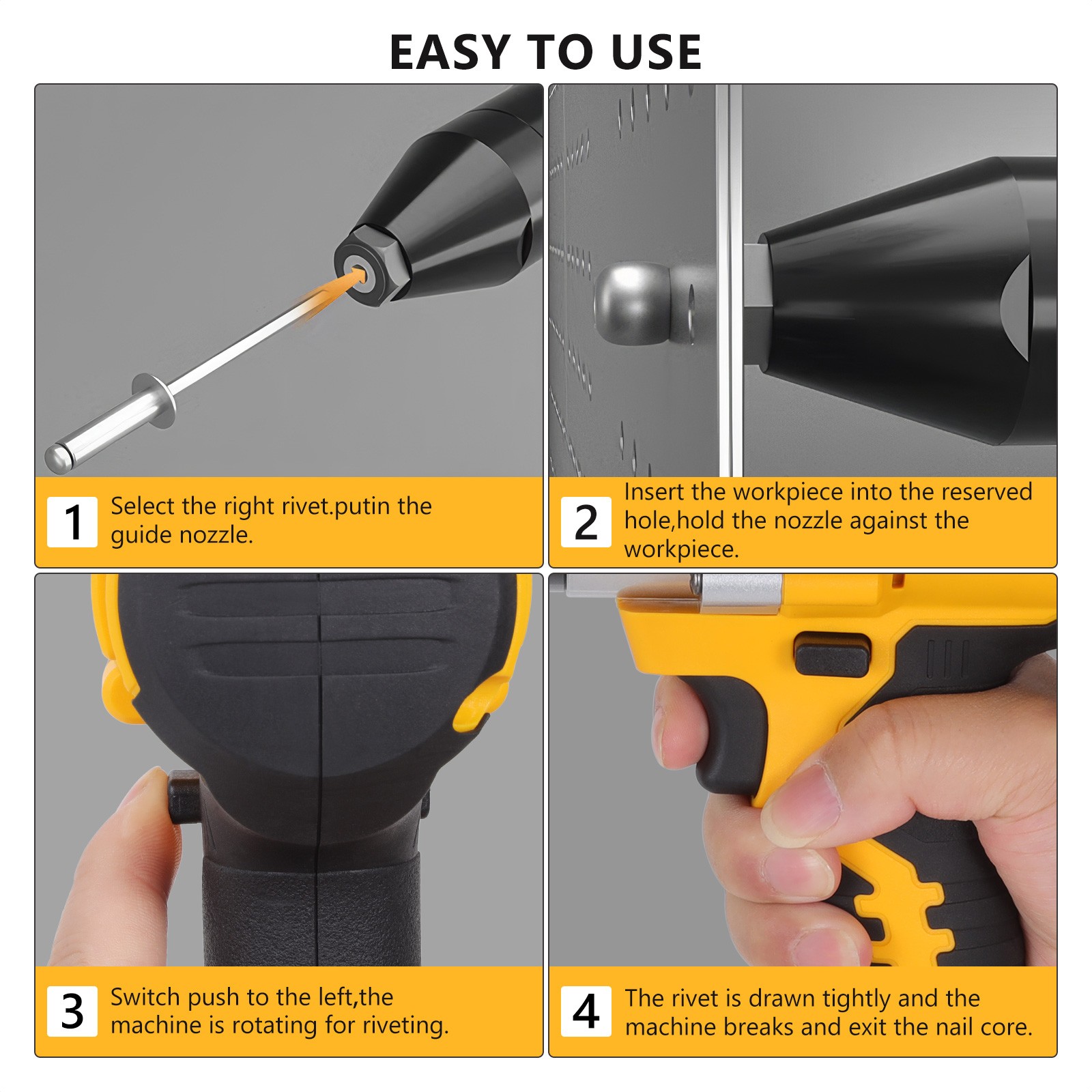 EASY TO USE

1 Select the right rivet.putin the guide nozzle.

2 Insert the workpiece into the reserved hole,hold the nozzle against the workpiece.

3 Switch push to the left,the machine is rotating for riveting.

4 The rivet is drawn tightly and the machine breaks and exit the nail core.