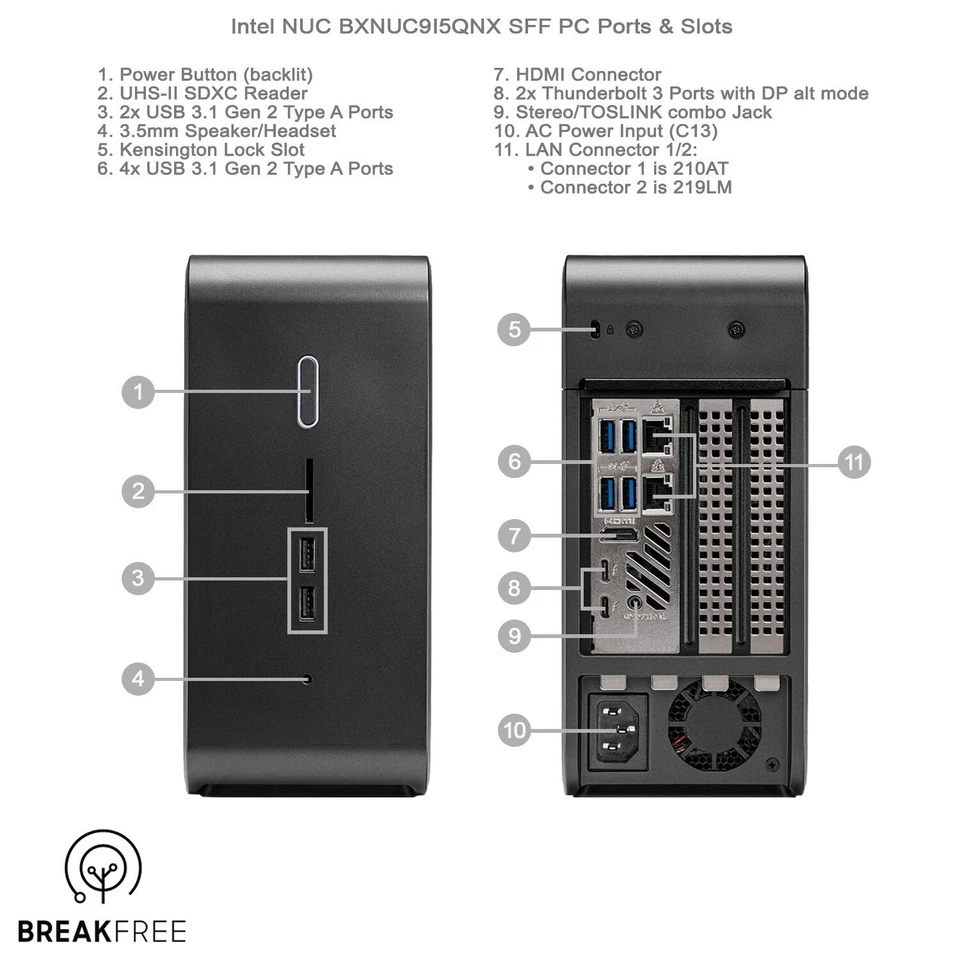 Intel NUC BXNUC9I5QNX SFF PC Ports & Slots

1. Power Button (backlit)
2. UHS-II SDXC Reader
3. 2x USB 3.1 Gen 2 Type A Ports
4. 3.5mm Speaker/Headset
5. Kensington Lock Slot
6. 4x USB 3.1 Gen 2 Type A Ports

7. HDMI Connector
8. 2x Thunderbolt 3 Ports with DP alt mode
9. Stereo/TOSLINK combo Jack
10. AC Power Input (C13)
11. LAN Connector 1/2:
• Connector 1 is 210AT
• Connector 2 is 219LM

1
2
3
4
5
6
7
8
9
10
11

HDMI

BREAKFREE