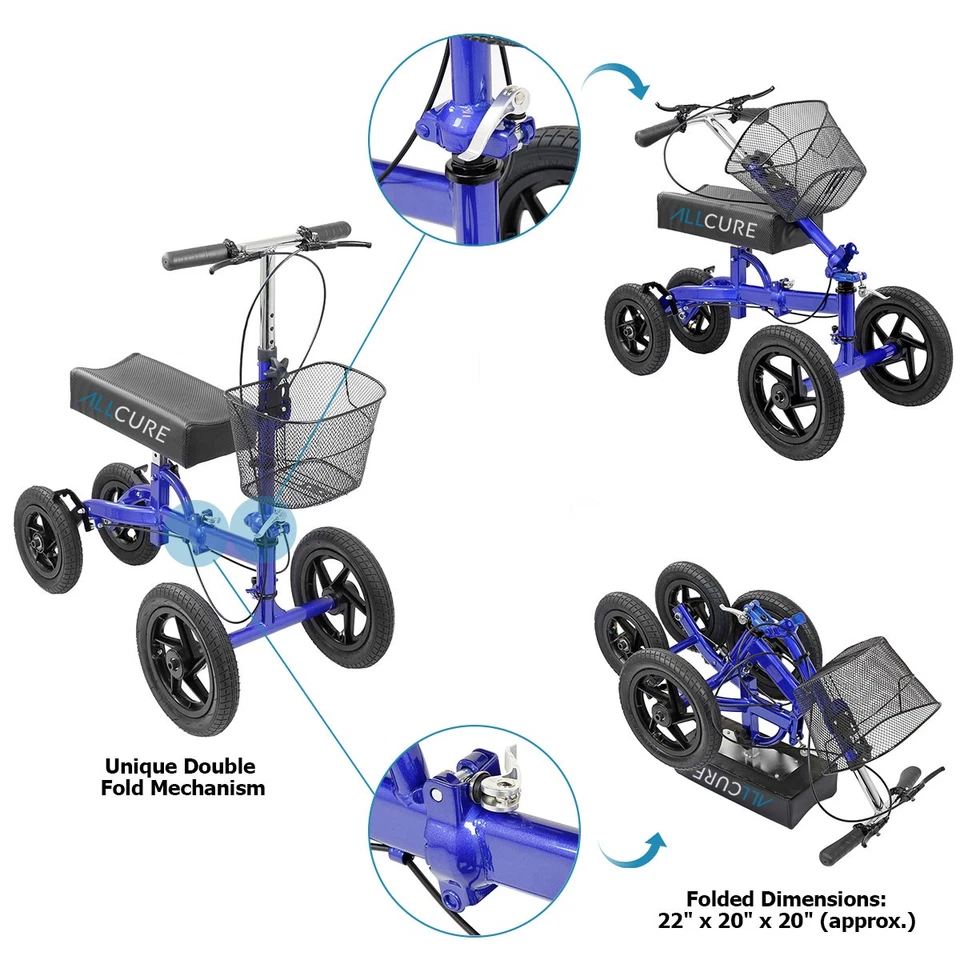 ALLCURE

ALLCURE

Unique Double Fold Mechanism

ALLCURE

Folded Dimensions: 22" x 20" x 20" (approx.)