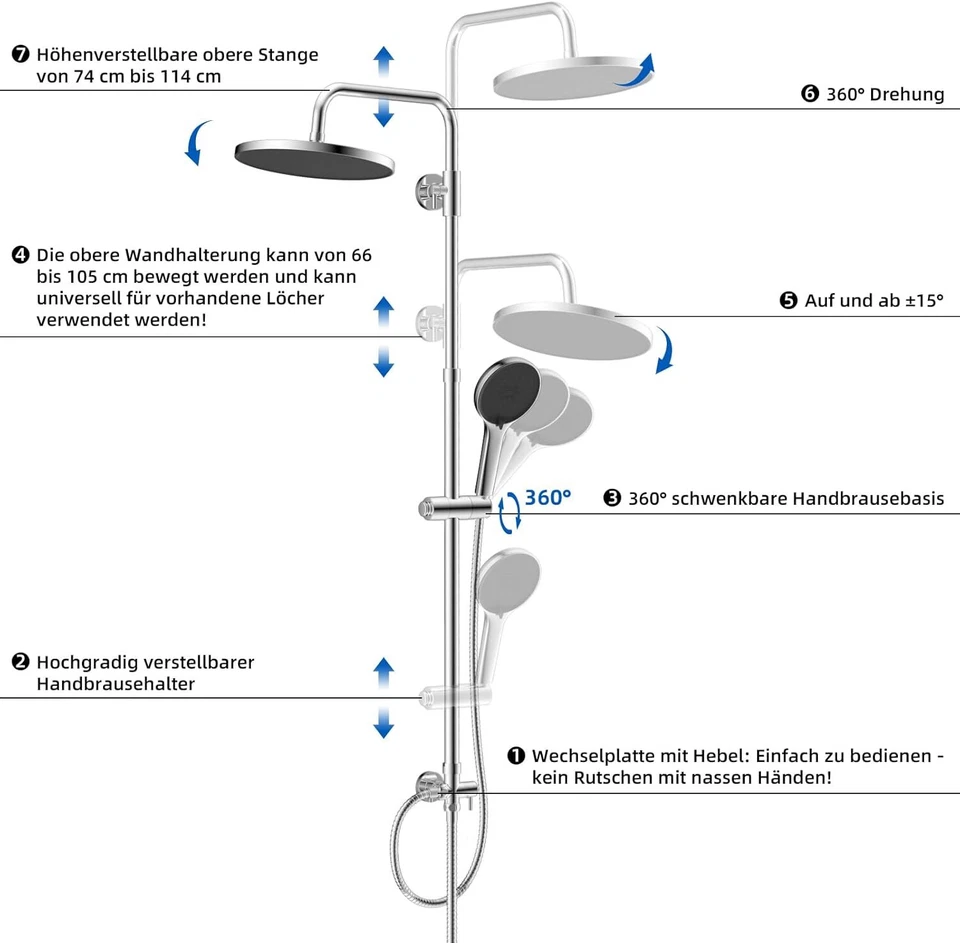 ❼ Höhenverstellbare obere Stange von 74 cm bis 114 cm

❻ 360° Drehung

❹ Die obere Wandhalterung kann von 66 bis 105 cm bewegt werden und kann universell für vorhandene Löcher verwendet werden!

❺ Auf und ab ±15°

360°

❸ 360° schwenkbare Handbrausebasis

❷ Hochgradig verstellbarer Handbrausehalter

❶ Wechselplatte mit Hebel: Einfach zu bedienen - kein Rutschen mit nassen Händen!